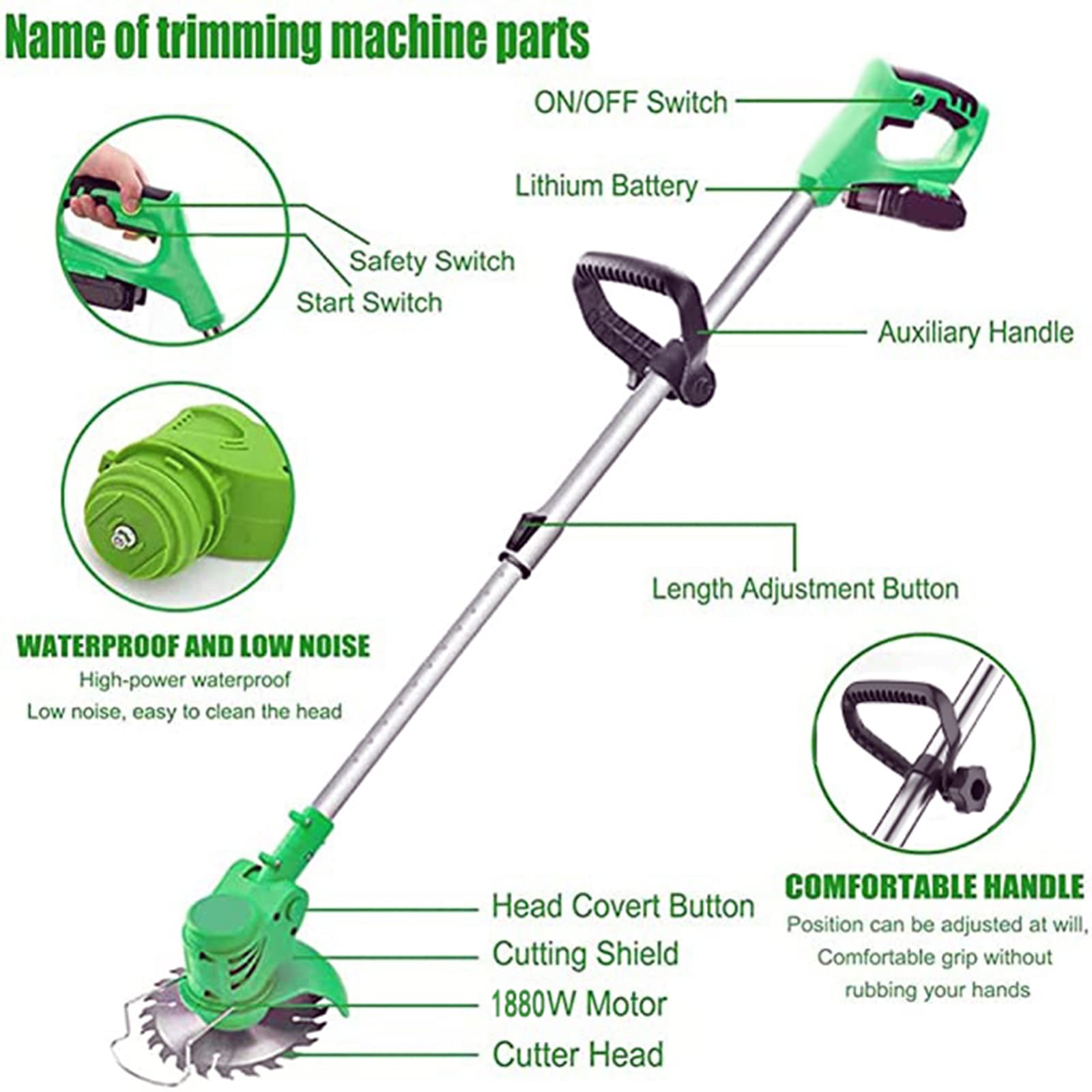 Name of trimming machine parts

ON/OFF Switch

Lithium Battery

Safety Switch

Start Switch

Auxiliary Handle

Length Adjustment Button

WATERPROOF AND LOW NOISE
High-power waterproof
Low noise, easy to clean the head

Head Covert Button

Cutting Shield

1880W Motor

Cutter Head

COMFORTABLE HANDLE
Position can be adjusted at will,
Comfortable grip without
rubbing your hands