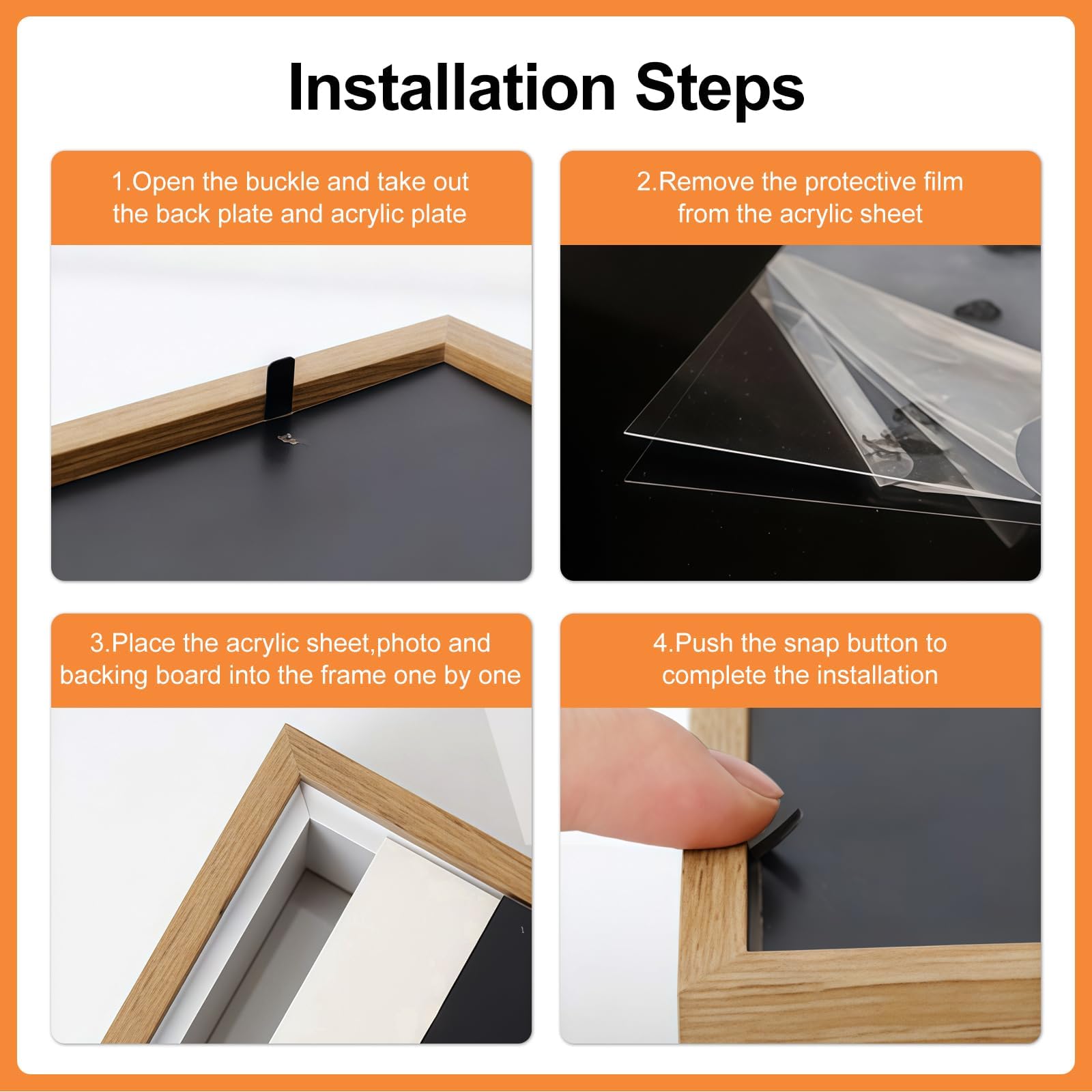 Installation Steps

1.Open the buckle and take out the back plate and acrylic plate

2.Remove the protective film from the acrylic sheet

3.Place the acrylic sheet,photo and backing board into the frame one by one

4.Push the snap button to complete the installation