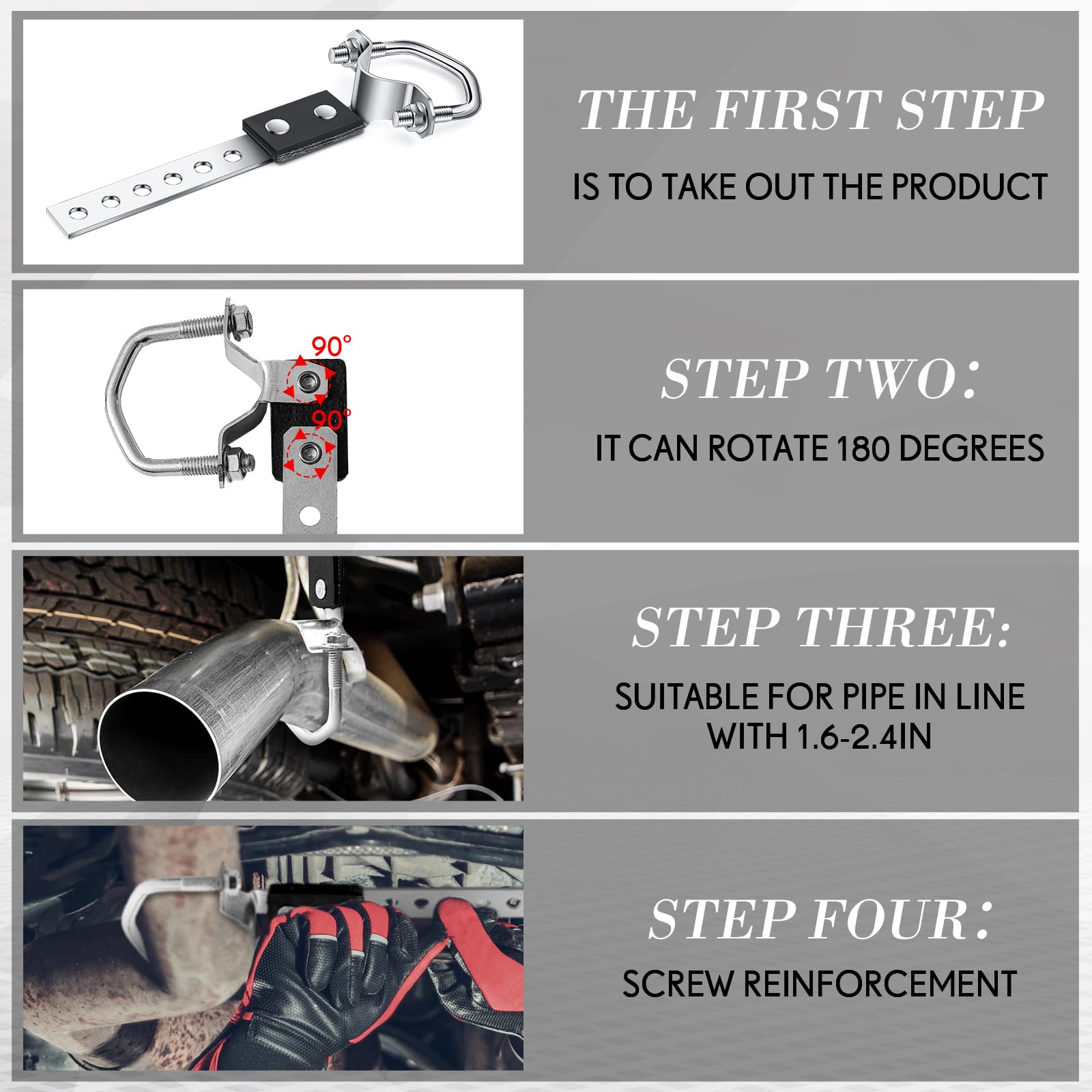 THE FIRST STEP

IS TO TAKE OUT THE PRODUCT

90°

90°

STEP TWO:

IT CAN ROTATE 180 DEGREES

STEP THREE:

SUITABLE FOR PIPE IN LINE WITH 1.6-2.4IN

STEP FOUR:

SCREW REINFORCEMENT