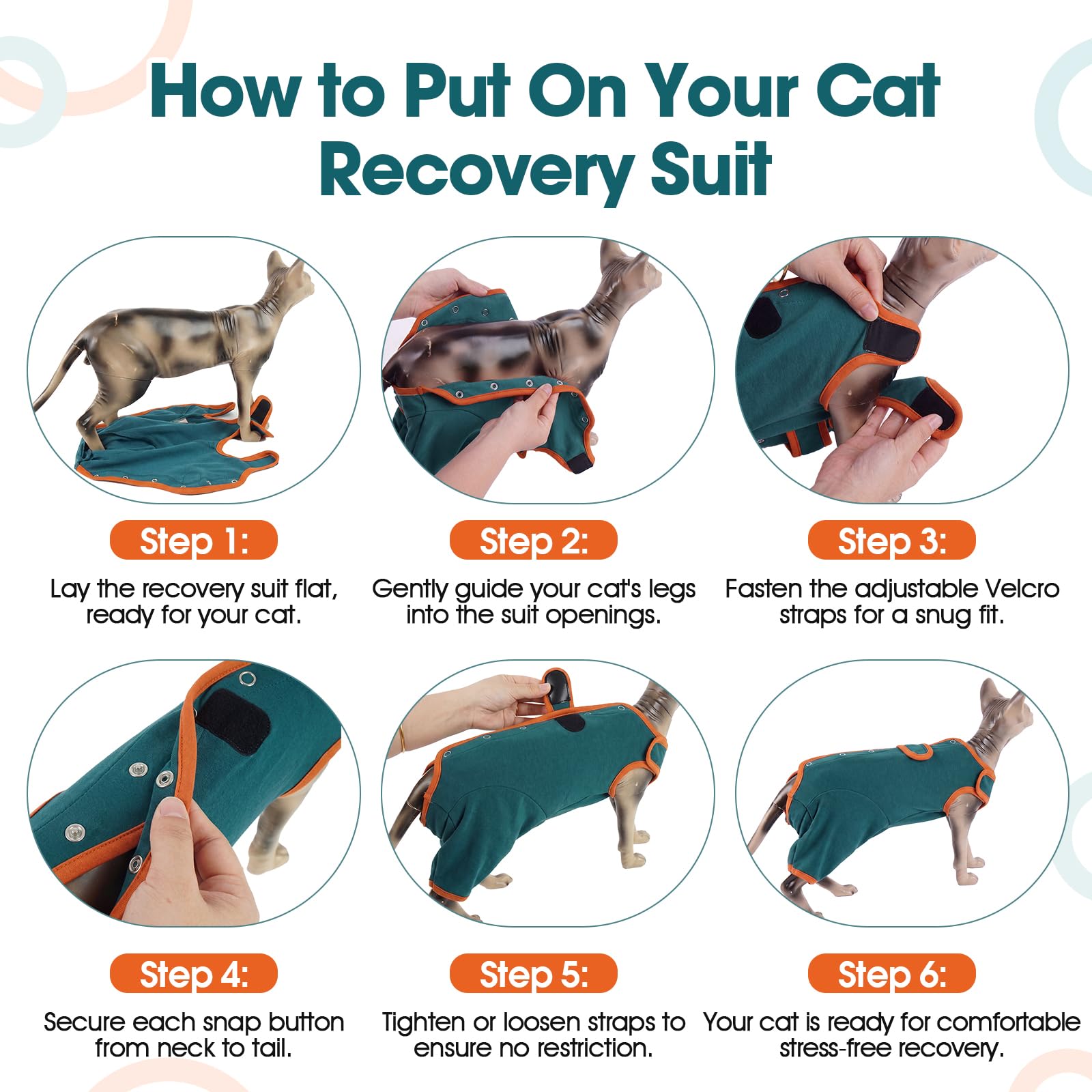 How to Put On Your Cat Recovery Suit

Step 1:
Lay the recovery suit flat, ready for your cat.

Step 2:
Gently guide your cat's legs into the suit openings.

Step 3:
Fasten the adjustable Velcro straps for a snug fit.

Step 4:
Secure each snap button from neck to tail.

Step 5:
Tighten or loosen straps to ensure no restriction.

Step 6:
Your cat is ready for comfortable stress-free recovery.