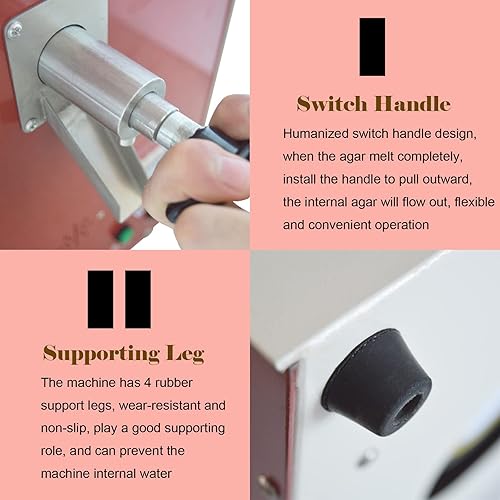 I

Switch Handle

Humanized switch handle design, when the agar melt completely, install the handle to pull outward, the internal agar will flow out, flexible and convenient operation

II

Supporting Leg

The machine has 4 rubber support legs, wear-resistant and non-slip, play a good supporting role, and can prevent the machine internal water