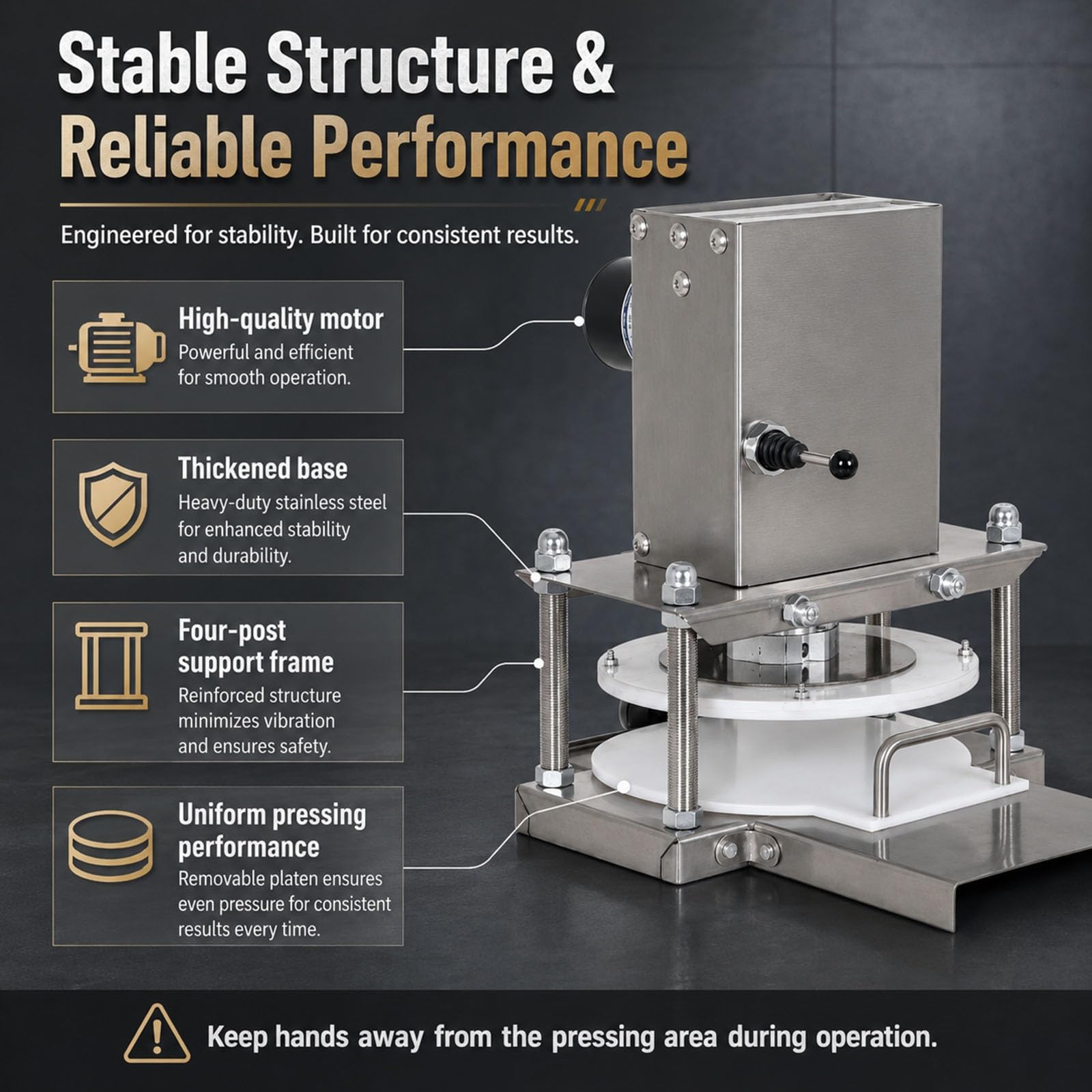 Stable Structure &
Reliable Performance

Engineered for stability. Built for consistent results.

High-quality motor
Powerful and efficient for smooth operation.

Thickened base
Heavy-duty stainless steel for enhanced stability and durability.

Four-post support frame
Reinforced structure minimizes vibration and ensures safety.

Uniform pressing performance
Removable platen ensures even pressure for consistent results every time.

Keep hands away from the pressing area during operation.