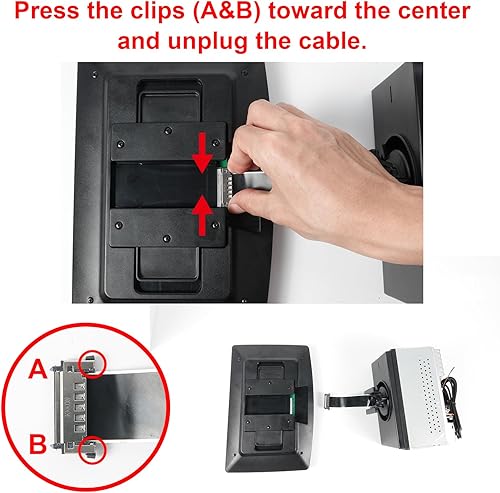 Press the clips (A&B) toward the center and unplug the cable.

A

B