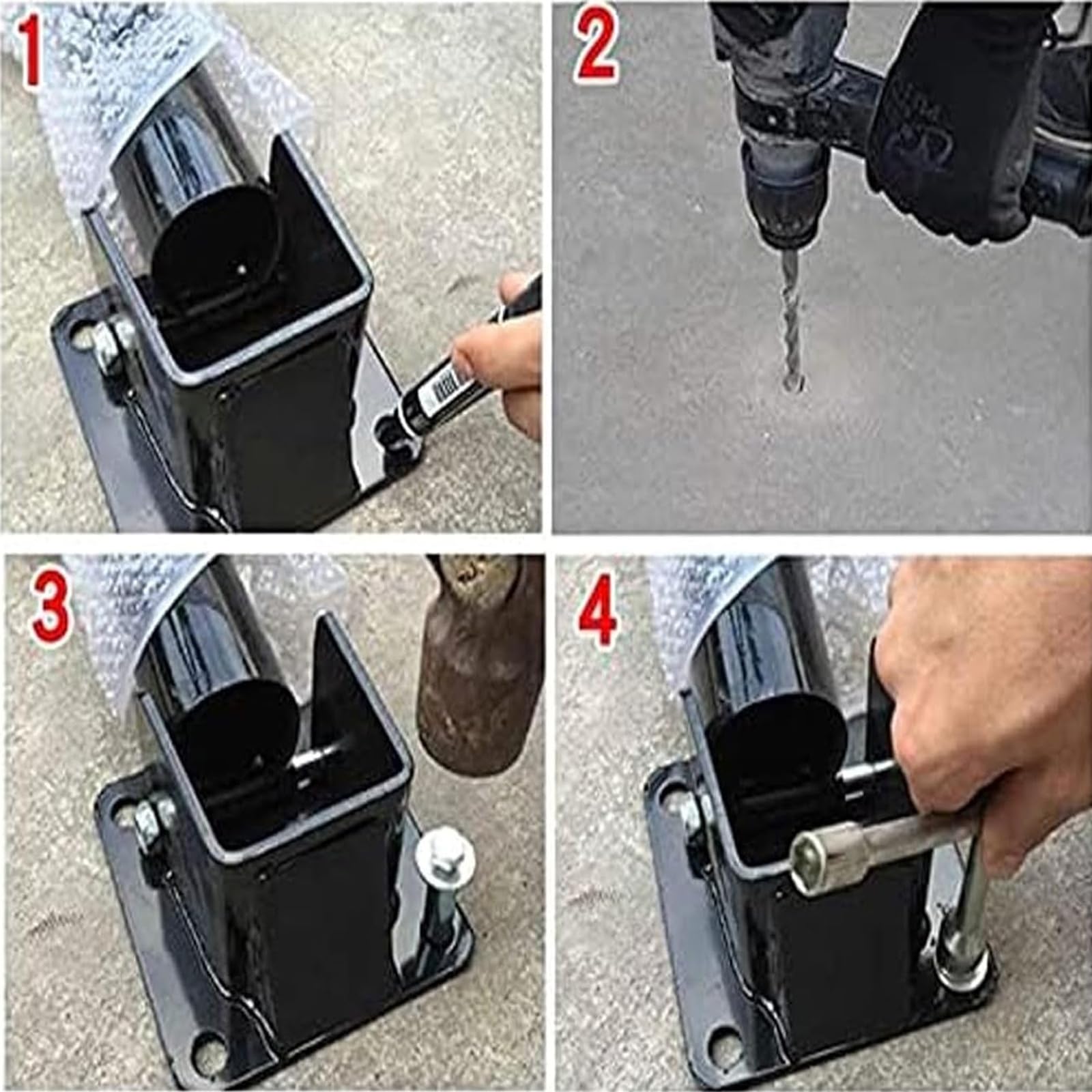 1

2

3

4