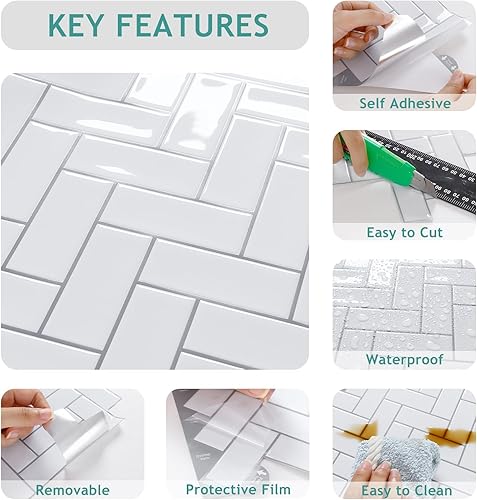 KEY FEATURES

Self Adhesive

Easy to Cut

Waterproof

Removable

Protective Film

Easy to Clean