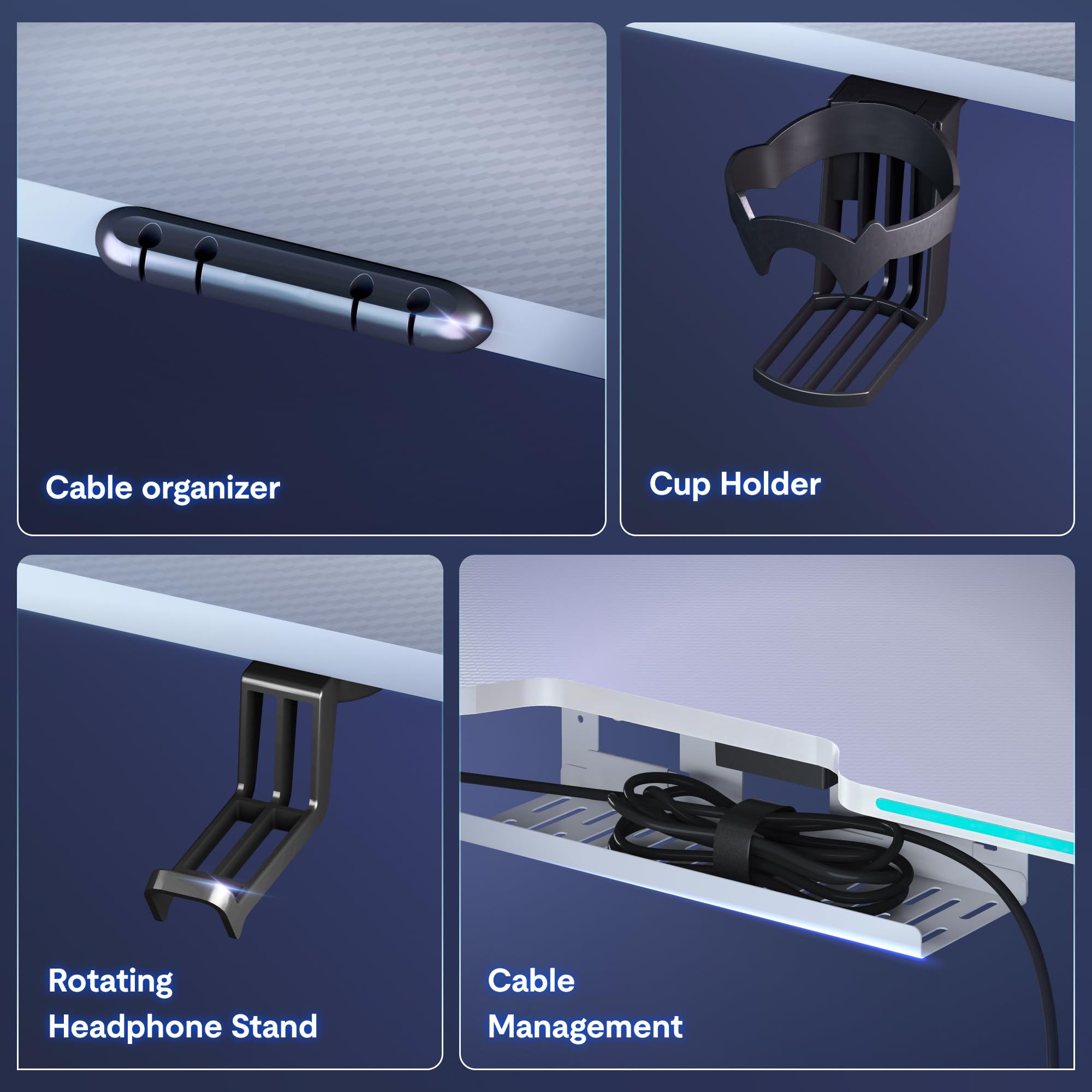 Cable organizer

Cup Holder

Rotating
Headphone Stand

Cable
Management