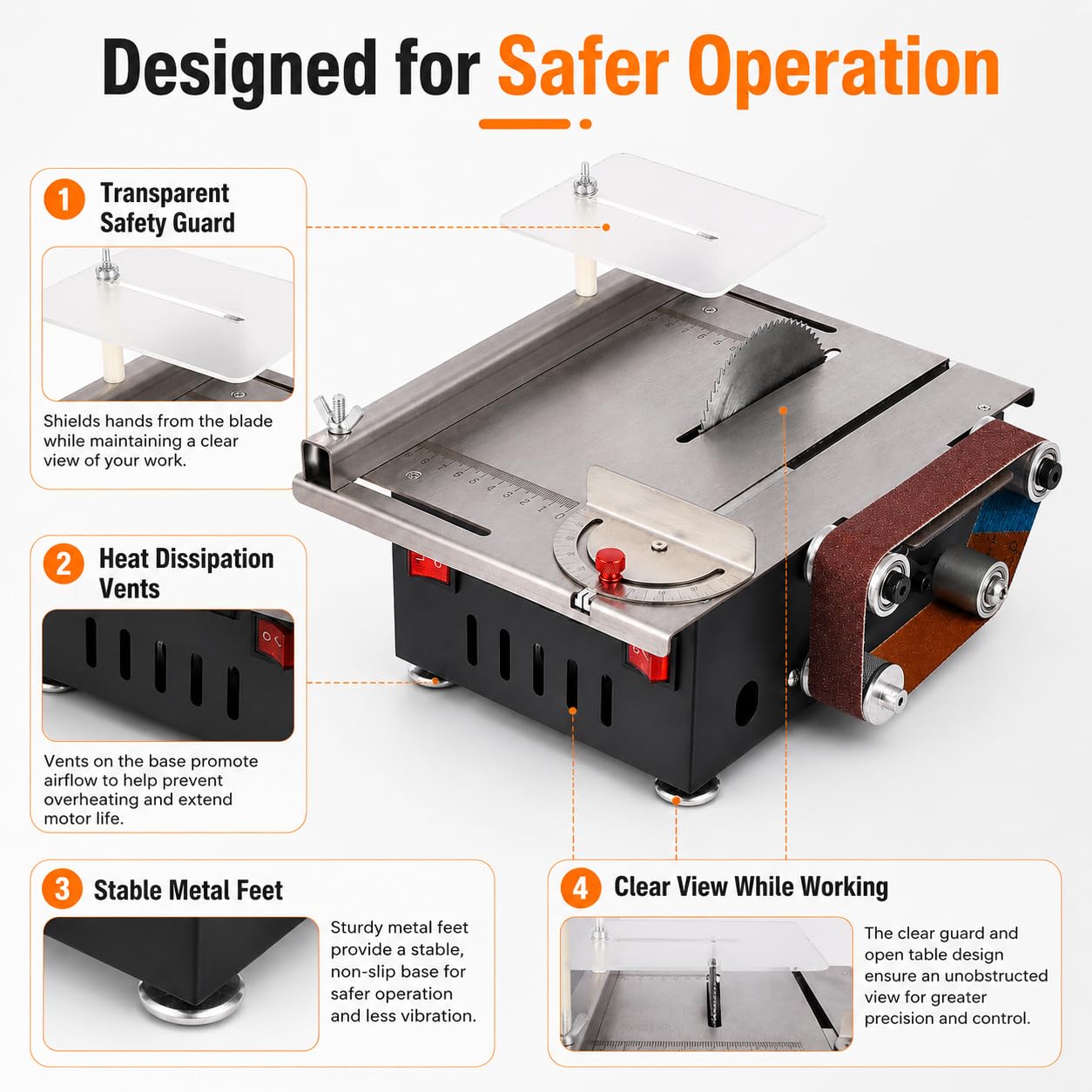 Designed for Safer Operation

1 Transparent Safety Guard

Shields hands from the blade while maintaining a clear view of your work.

2 Heat Dissipation Vents

Vents on the base promote airflow to help prevent overheating and extend motor life.

3 Stable Metal Feet

Sturdy metal feet provide a stable, non-slip base for safer operation and less vibration.

4 Clear View While Working

The clear guard and open table design ensure an unobstructed view for greater precision and control.