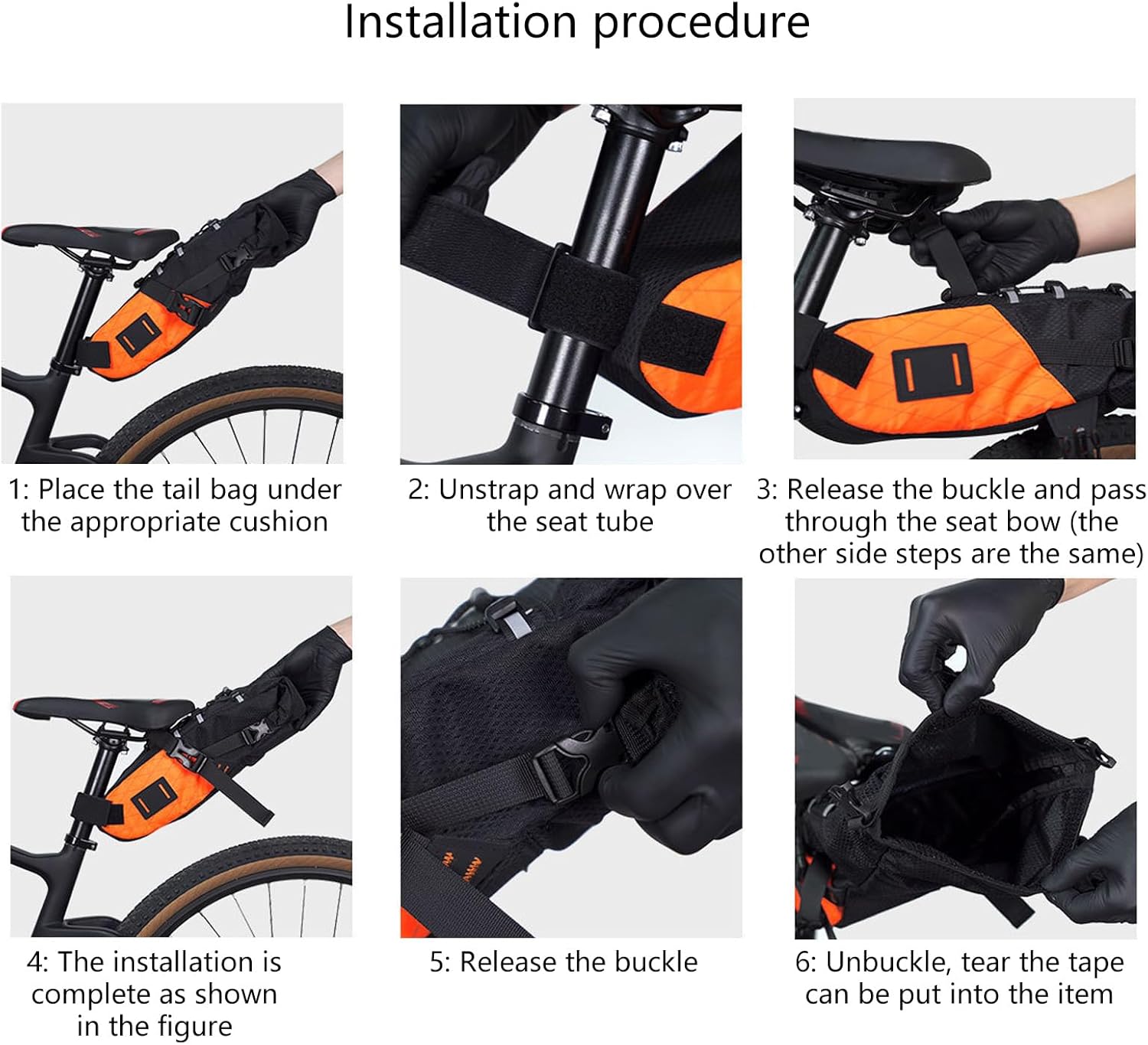 Installation procedure

1: Place the tail bag under the appropriate cushion

2: Unstrap and wrap over the seat tube

3: Release the buckle and pass through the seat bow (the other side steps are the same)

4: The installation is complete as shown in the figure

5: Release the buckle

6: Unbuckle, tear the tape can be put into the item