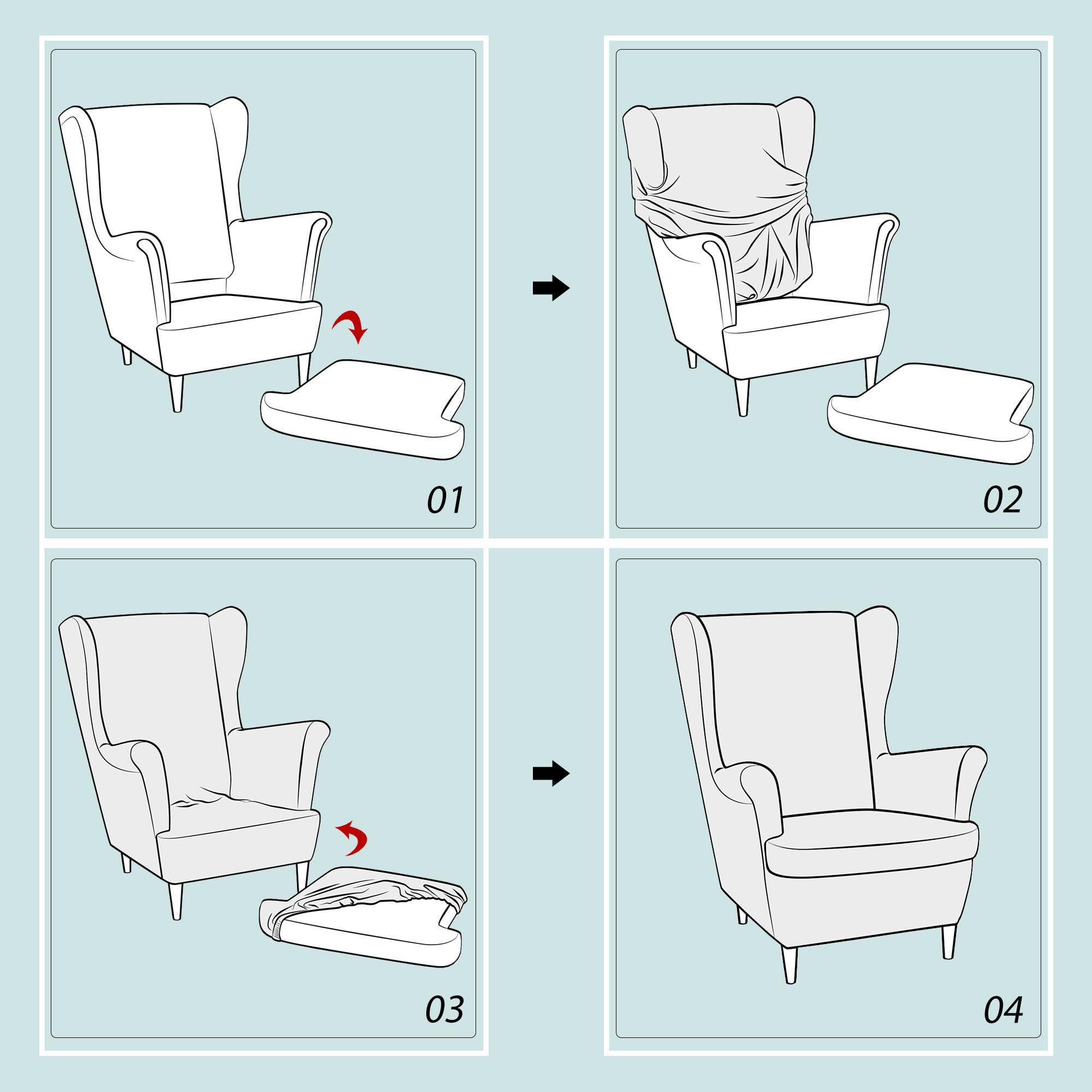 01

02

03

04