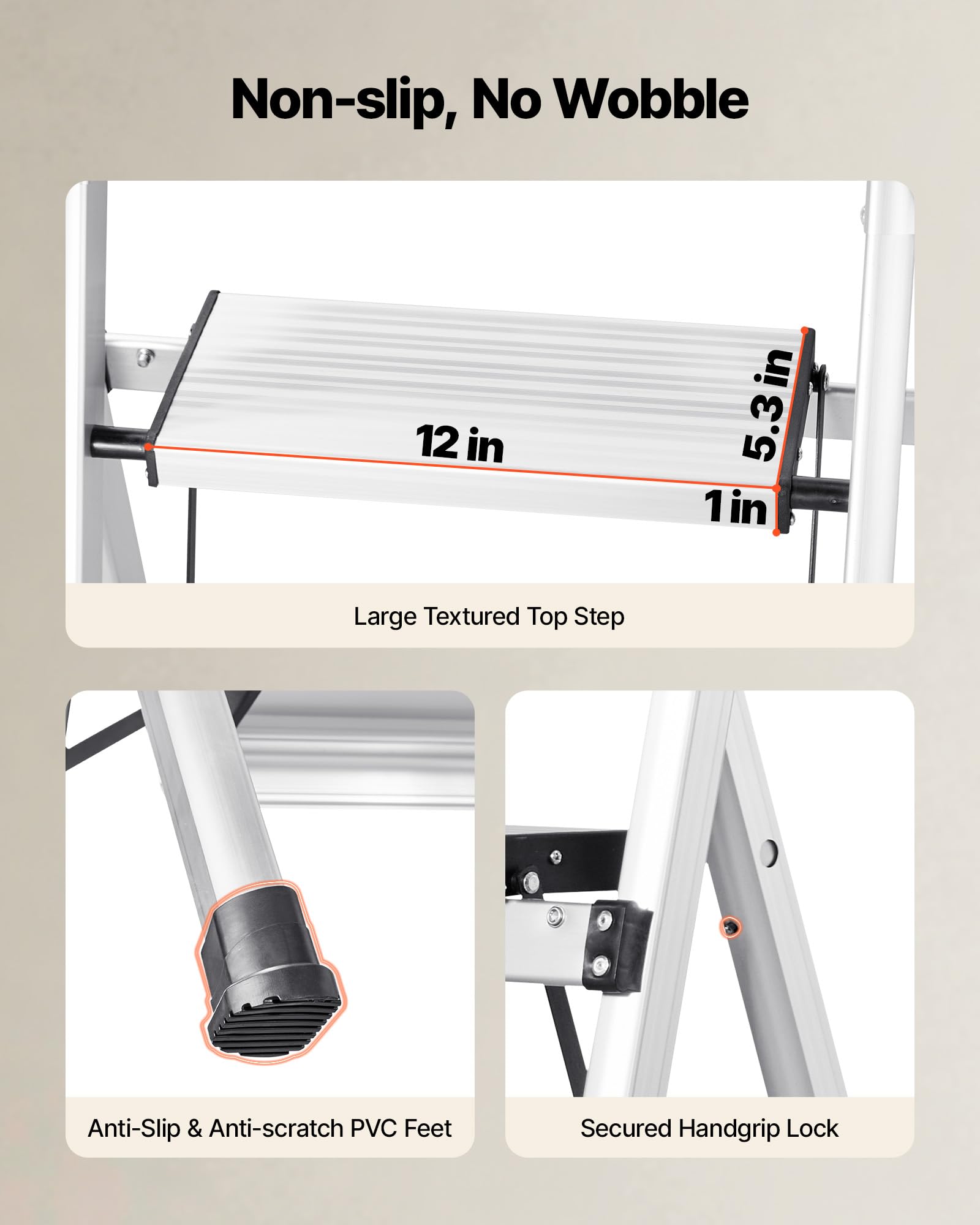 Non-slip, No Wobble

12 in

5.3 in

1 in

Large Textured Top Step

Anti-Slip & Anti-scratch PVC Feet

Secured Handgrip Lock