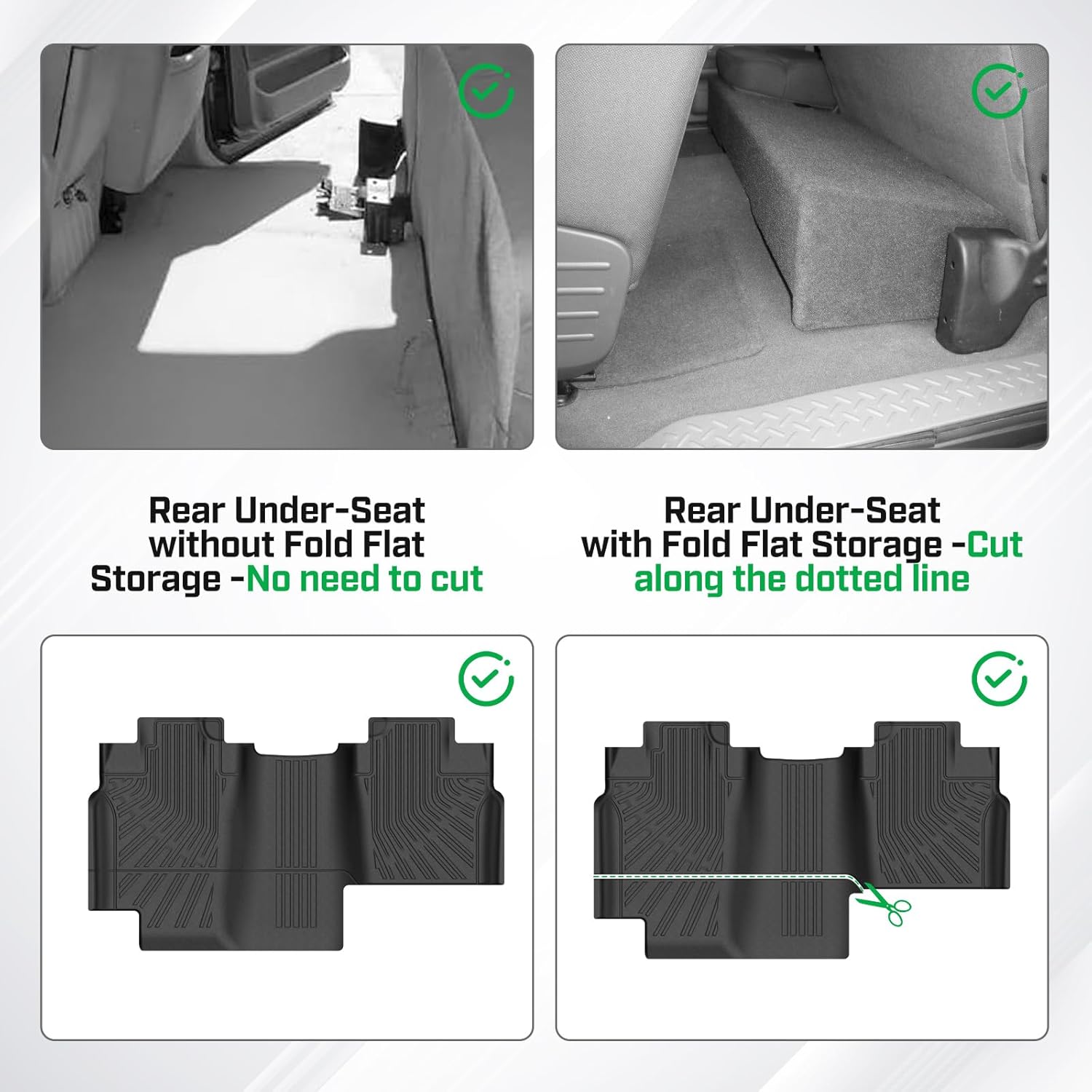 Rear Under-Seat without Fold Flat Storage -No need to cut

Rear Under-Seat with Fold Flat Storage -Cut along the dotted line