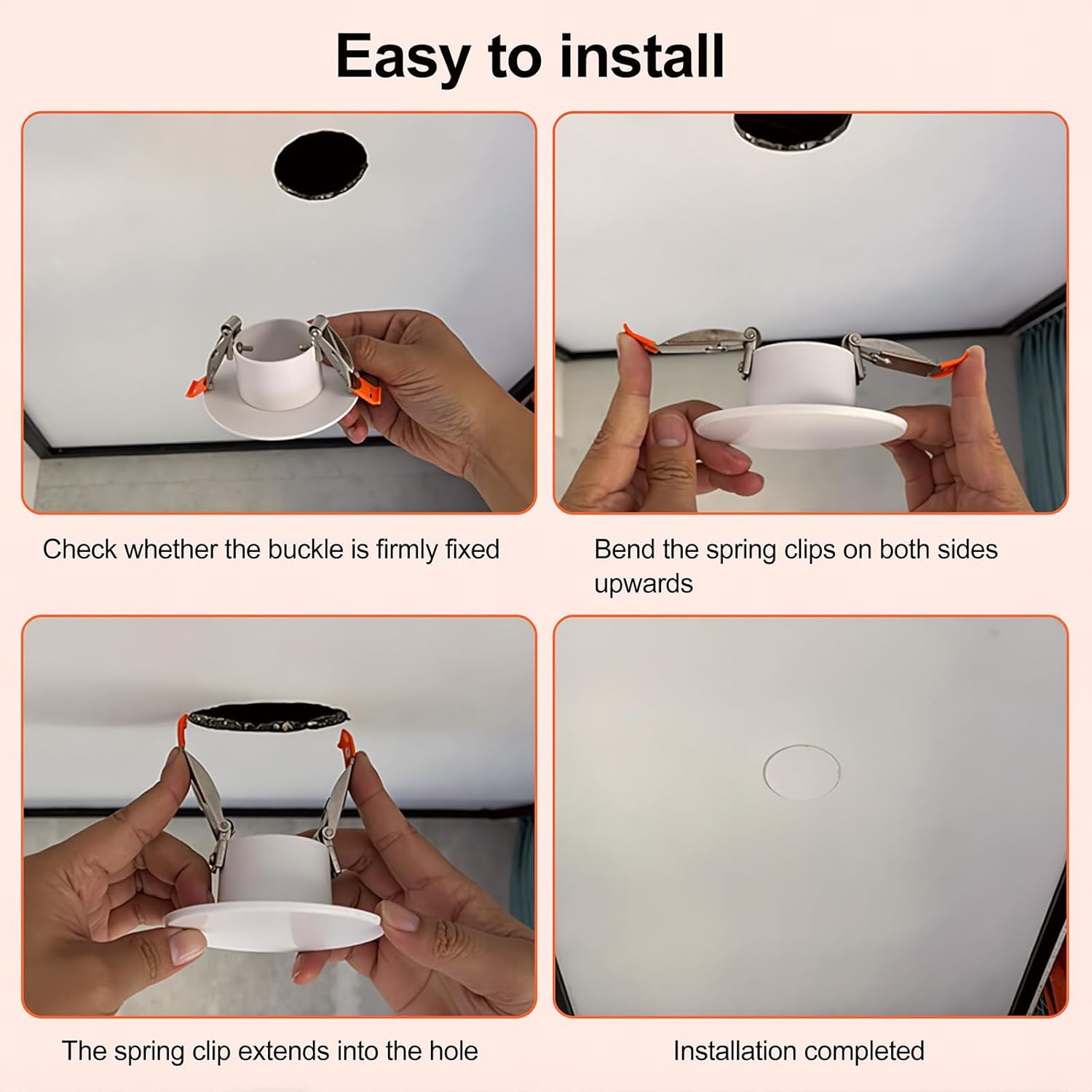 Easy to install

Check whether the buckle is firmly fixed

Bend the spring clips on both sides upwards

The spring clip extends into the hole

Installation completed