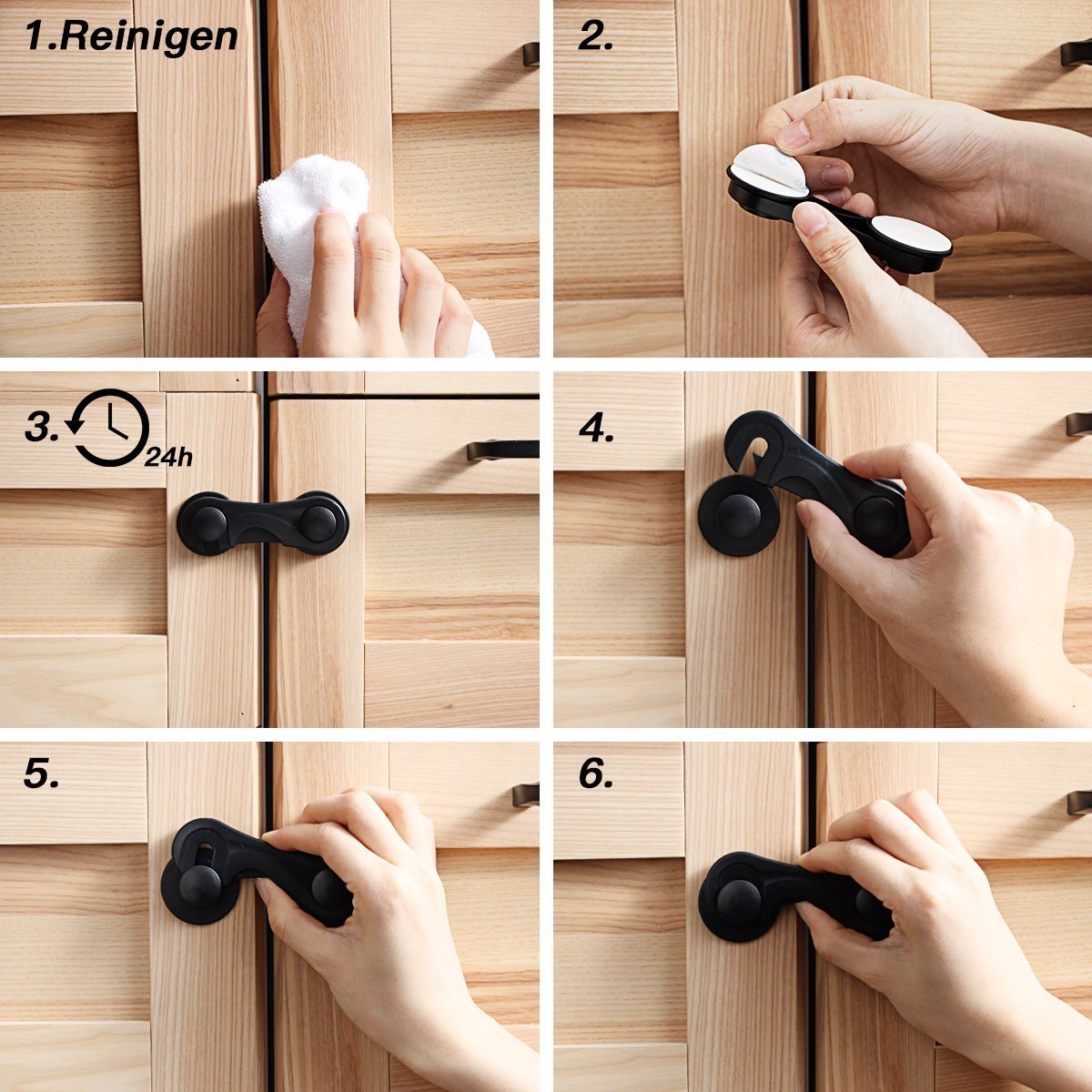 1.Reinigen

2.

3. 24h

4.

5.

6.