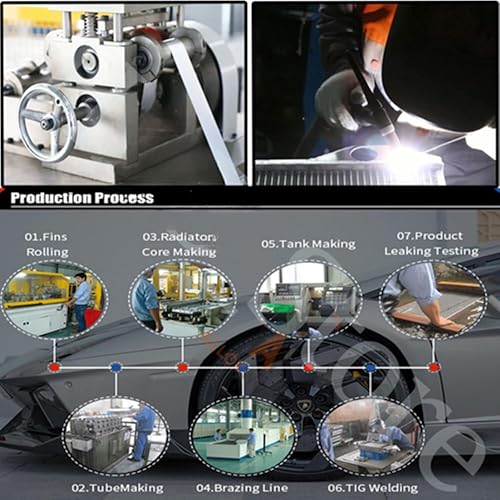 Production Process

01.Fins Rolling

03.Radiator Core Making

05.Tank Making

07.Product Leaking Testing

02.TubeMaking

04.Brazing Line

06.TIG Welding