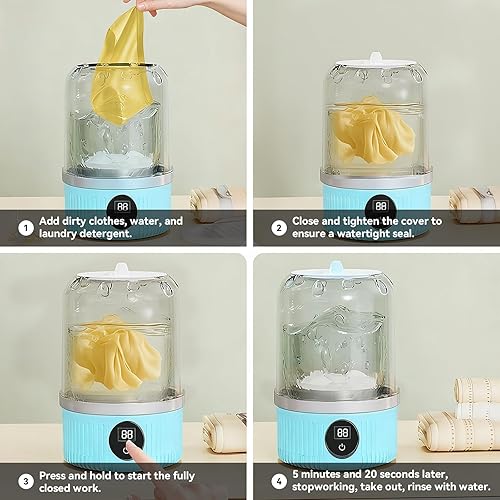 88

1 Add dirty clothes, water, and laundry detergent.

88

2 Close and tighten the cover to ensure a watertight seal.

88

3 Press and hold to start the fully closed work.

88

4 5 minutes and 20 seconds later, stopworking, take out, rinse with water.