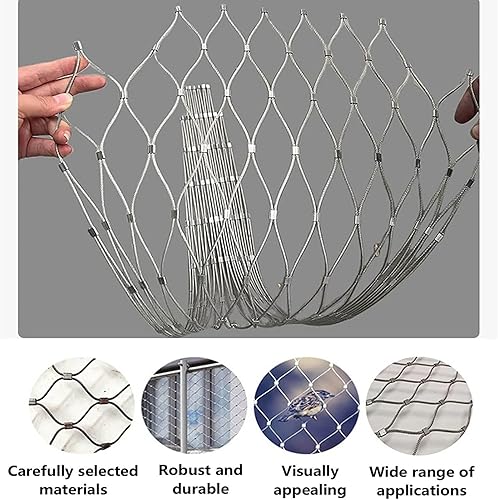 Carefully selected materials

Robust and durable

Visually appealing

Wide range of applications