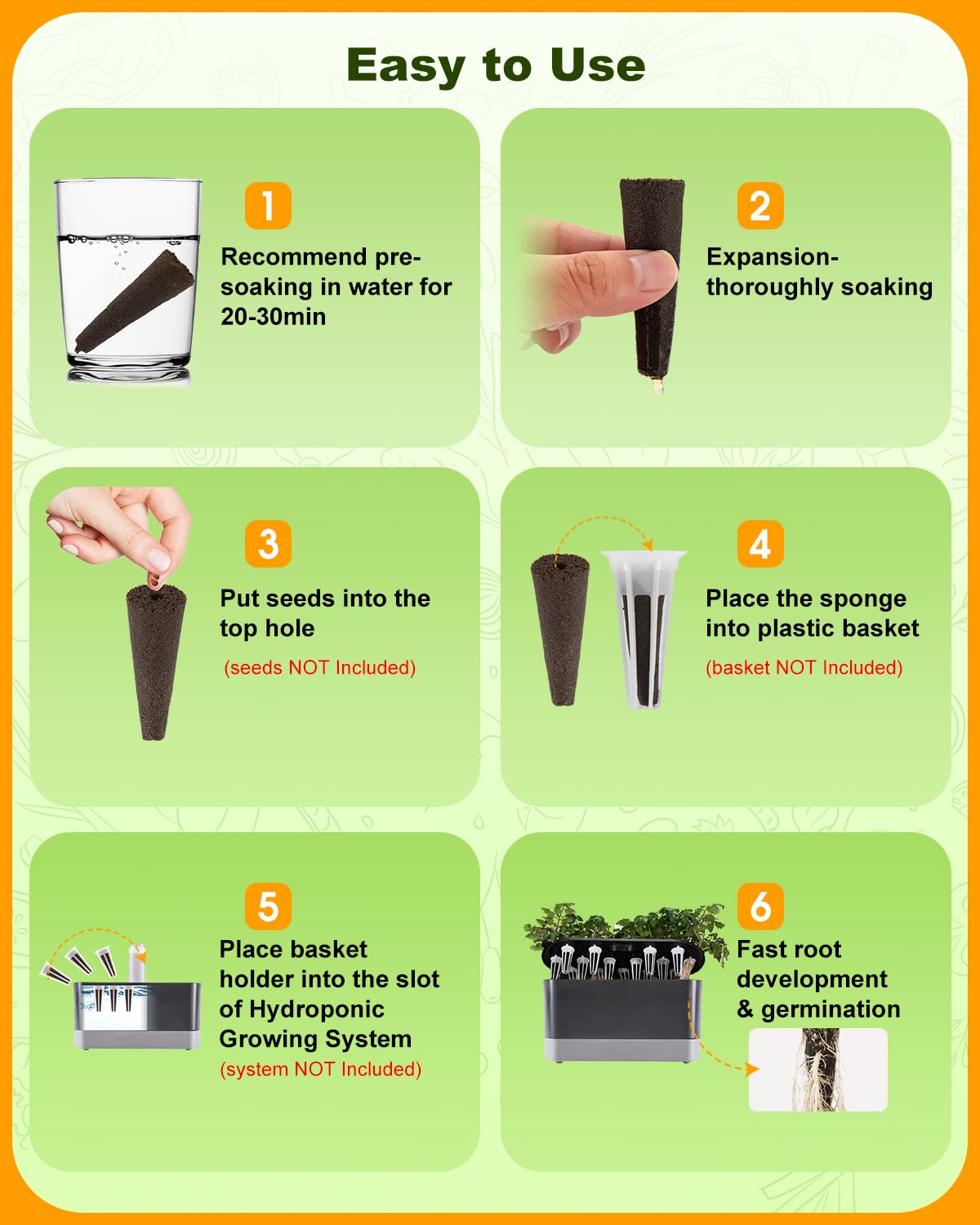 Easy to Use

1
Recommend pre-soaking in water for 20-30min

2
Expansion-thoroughly soaking

3
Put seeds into the top hole
(seeds NOT Included)

4
Place the sponge into plastic basket
(basket NOT Included)

5
Place basket holder into the slot of Hydroponic Growing System
(system NOT Included)

6
Fast root development & germination