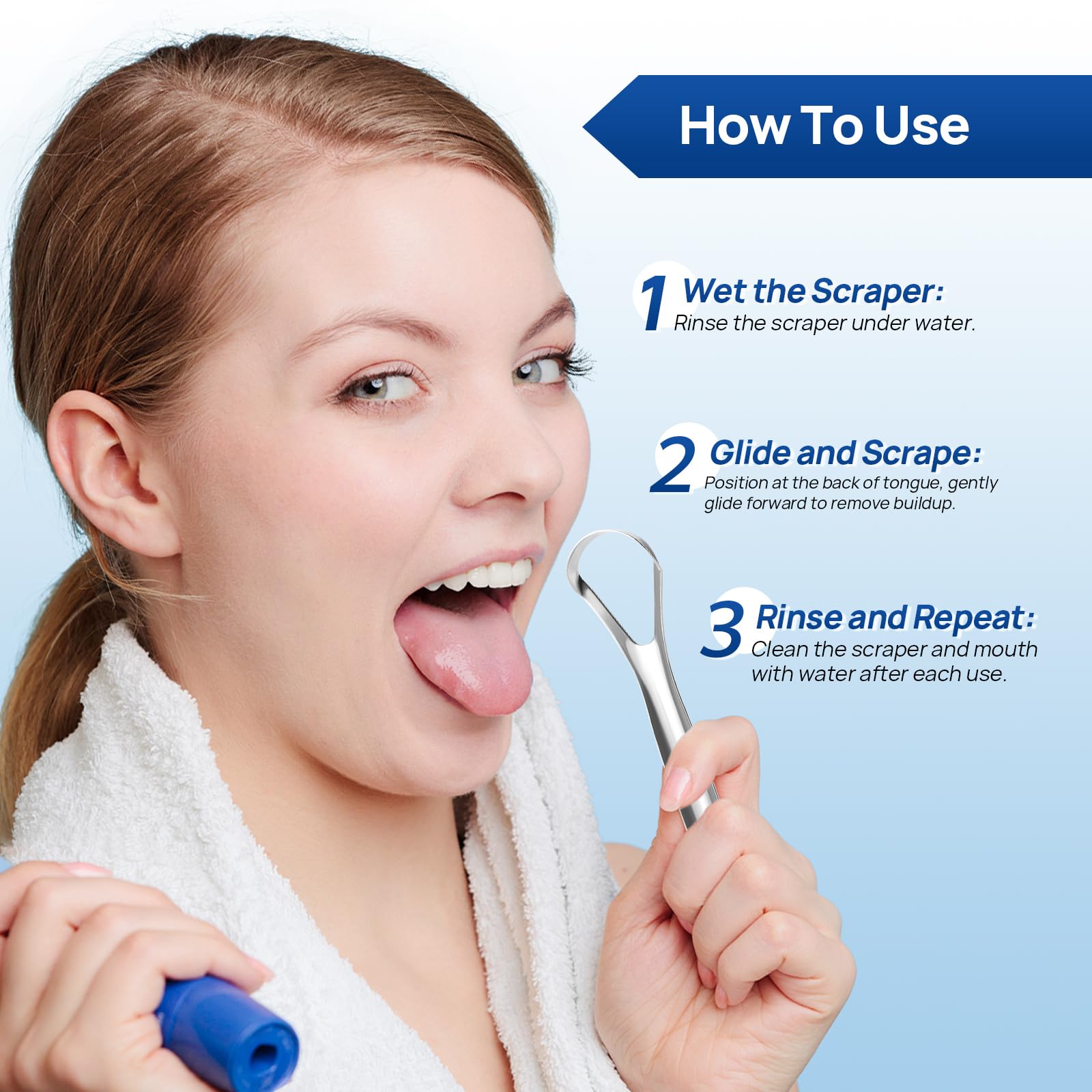 How To Use

1 Wet the Scraper:
Rinse the scraper under water.

2 Glide and Scrape:
Position at the back of tongue, gently glide forward to remove buildup.

3 Rinse and Repeat:
Clean the scraper and mouth with water after each use.