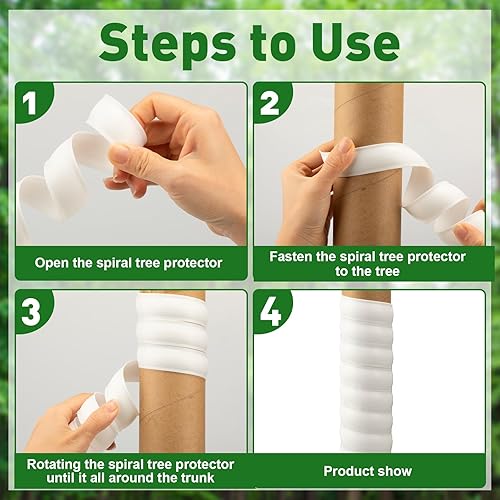 Steps to Use

1

Open the spiral tree protector

2

Fasten the spiral tree protector to the tree

3

Rotating the spiral tree protector until it all around the trunk

4

Product show