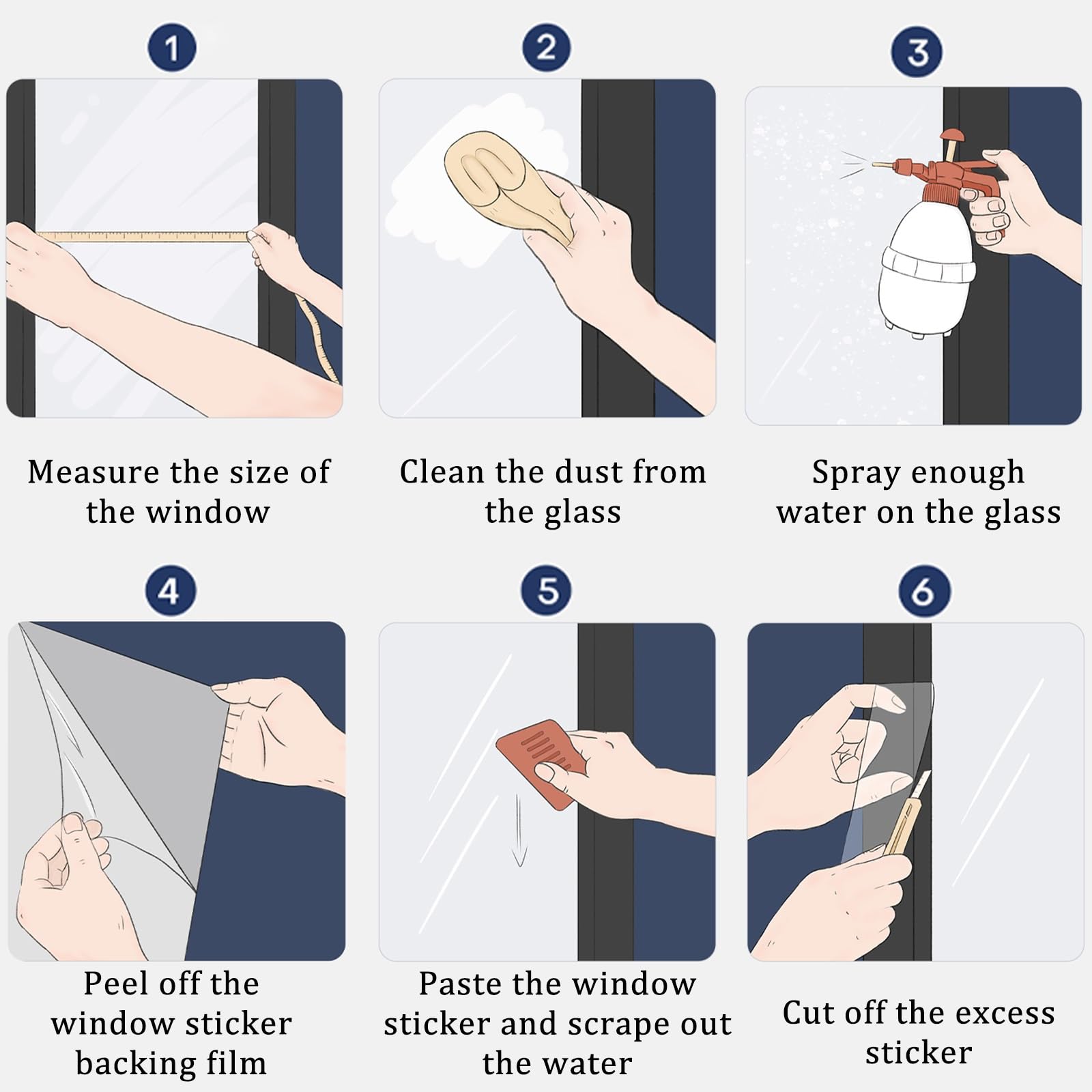 1

Measure the size of the window

2

Clean the dust from the glass

3

Spray enough water on the glass

4

Peel off the window sticker backing film

5

Paste the window sticker and scrape out the water

6

Cut off the excess sticker