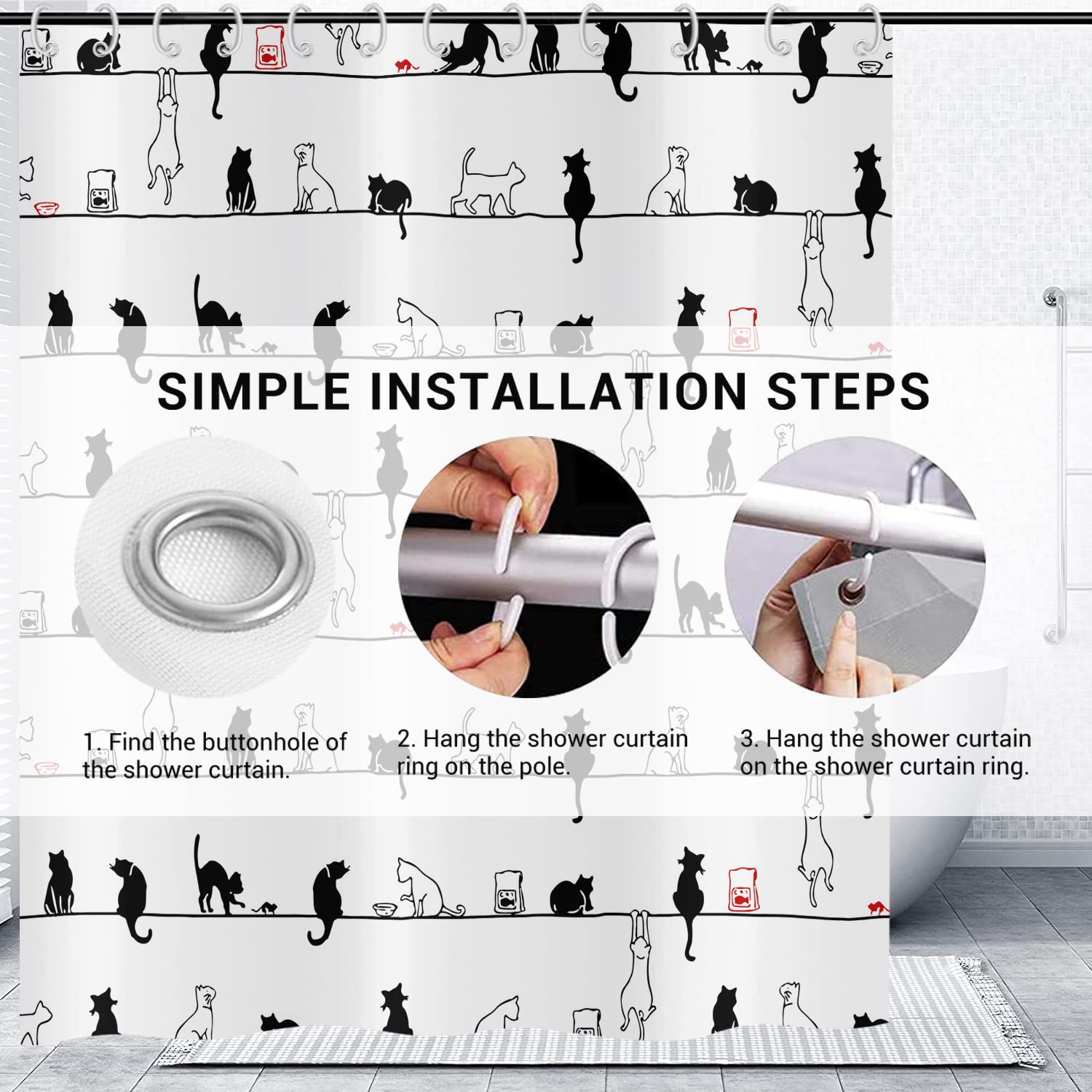 SIMPLE INSTALLATION STEPS

1. Find the buttonhole of the shower curtain.

2. Hang the shower curtain ring on the pole.

3. Hang the shower curtain on the shower curtain ring.