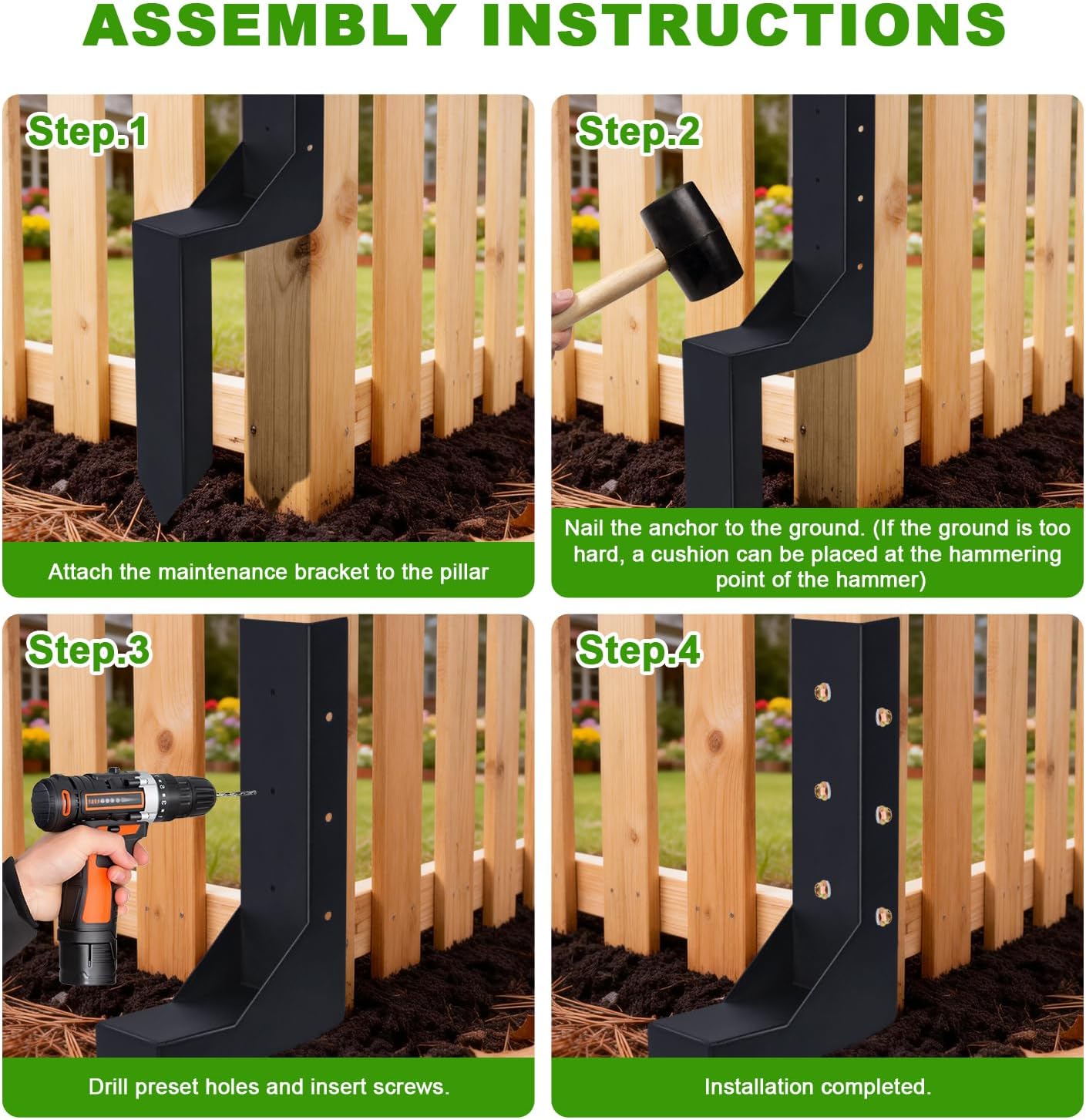 ASSEMBLY INSTRUCTIONS

Step.1

Attach the maintenance bracket to the pillar

Step.2

Nail the anchor to the ground. (If the ground is too hard, a cushion can be placed at the hammering point of the hammer)

Step.3

Drill preset holes and insert screws.

Step.4

Installation completed.