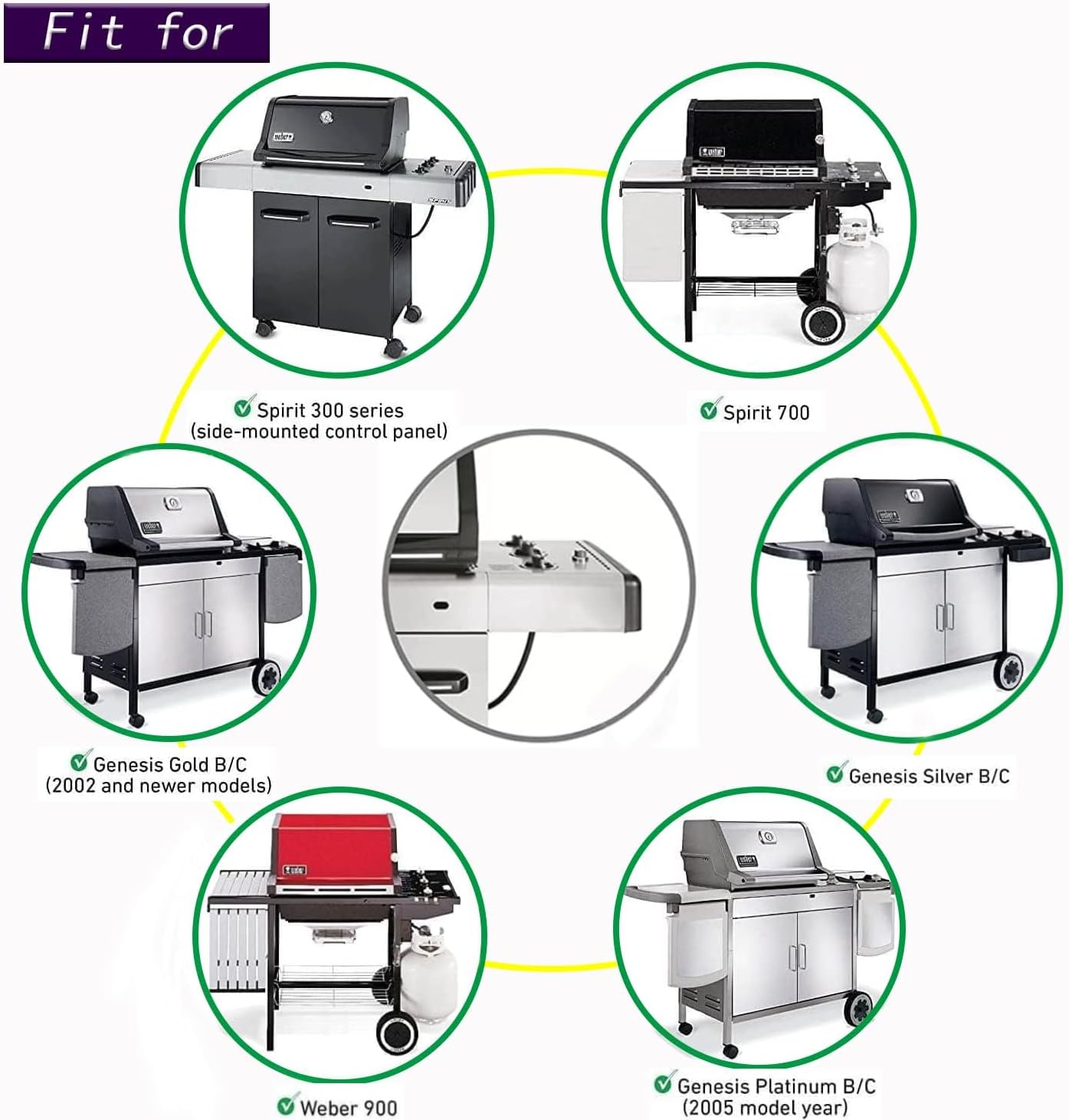 Fit for

Spirit 300 series
(side-mounted control panel)

Spirit 700

Genesis Gold B/C
(2002 and newer models)

Genesis Silver B/C

Weber 900

Genesis Platinum B/C
(2005 model year)