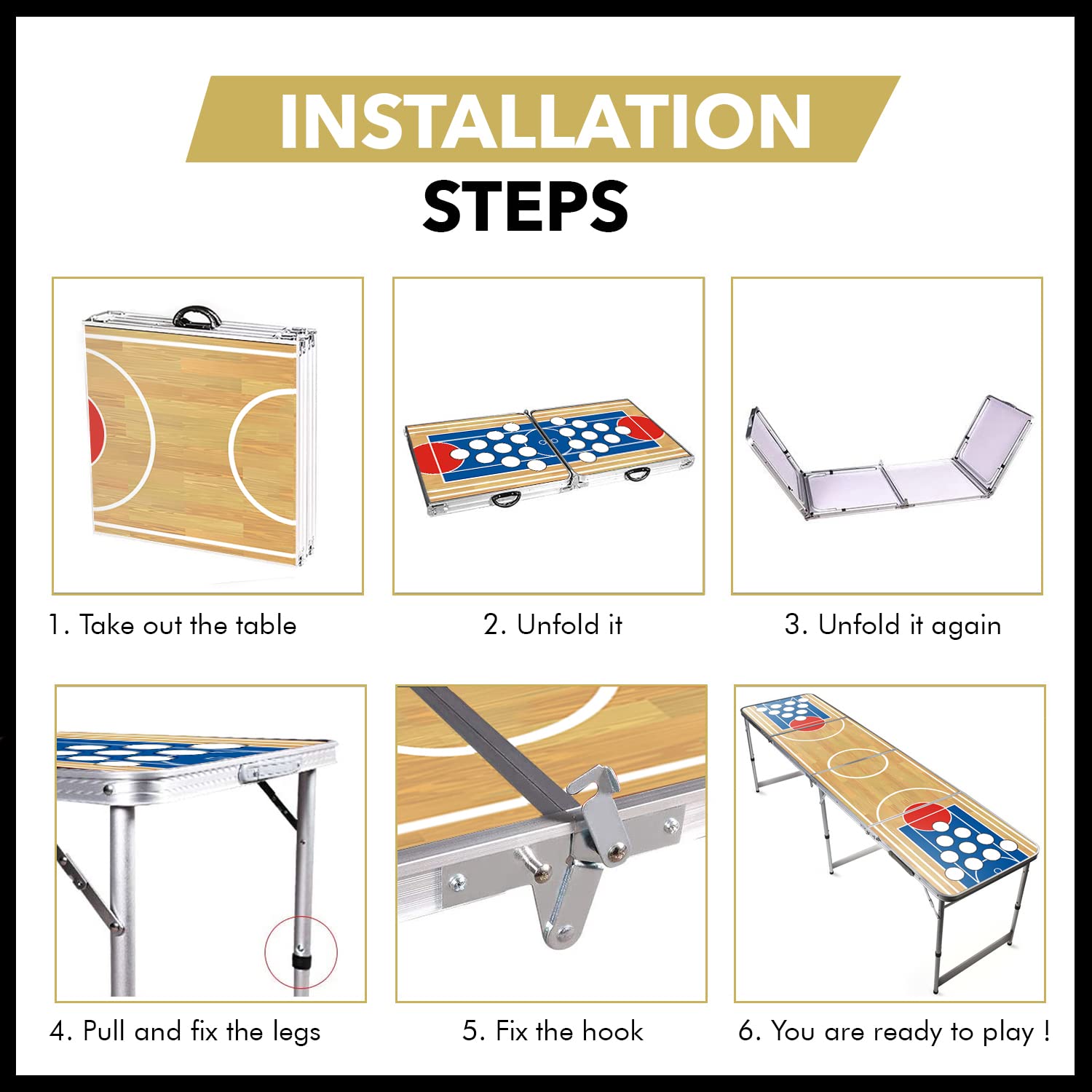 INSTALLATION
STEPS

1. Take out the table

2. Unfold it

3. Unfold it again

4. Pull and fix the legs

5. Fix the hook

6. You are ready to play !