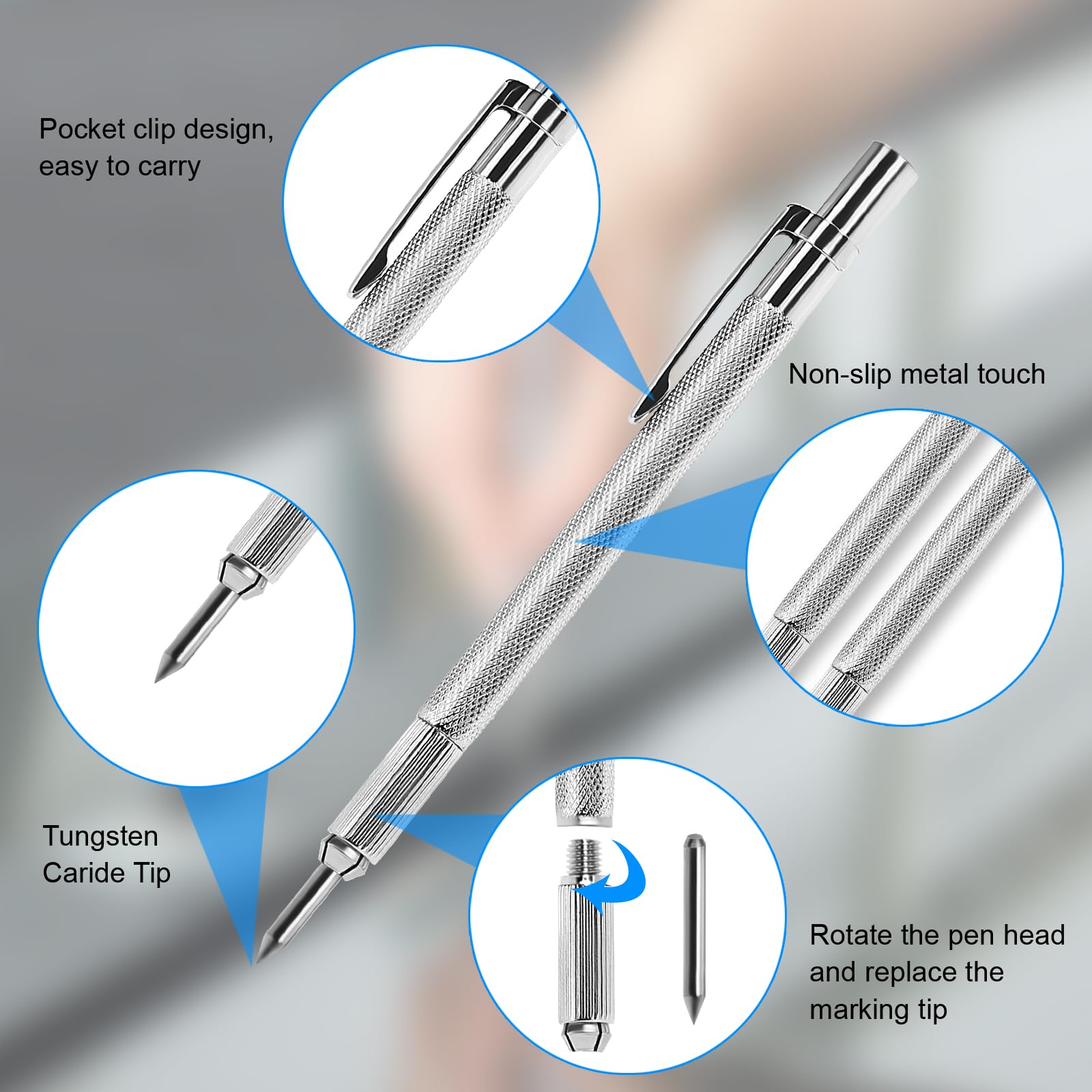 Pocket clip design, easy to carry

Non-slip metal touch

Tungsten Caride Tip

Rotate the pen head and replace the marking tip