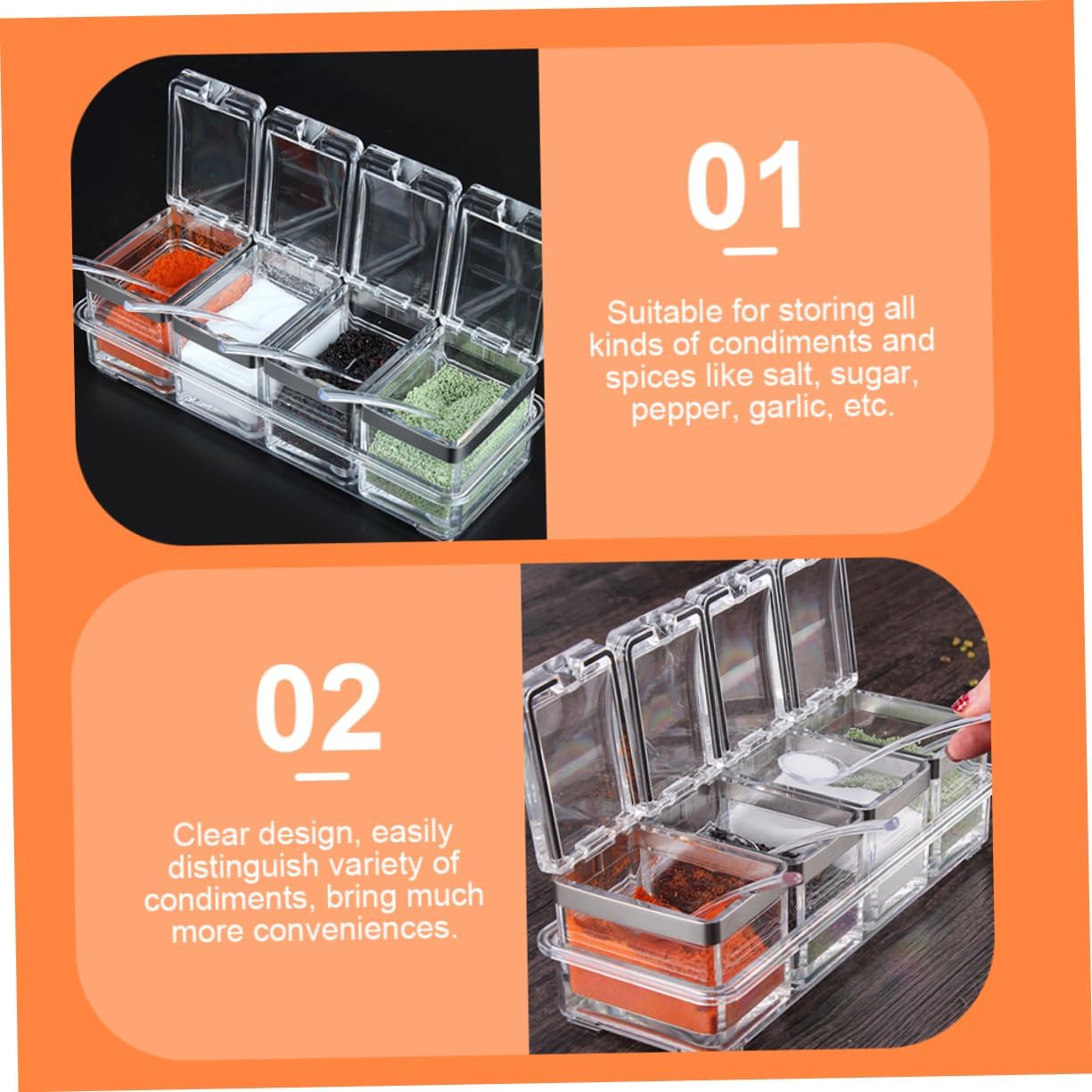 01

Suitable for storing all kinds of condiments and spices like salt, sugar, pepper, garlic, etc.

02

Clear design, easily distinguish variety of condiments, bring much more conveniences.