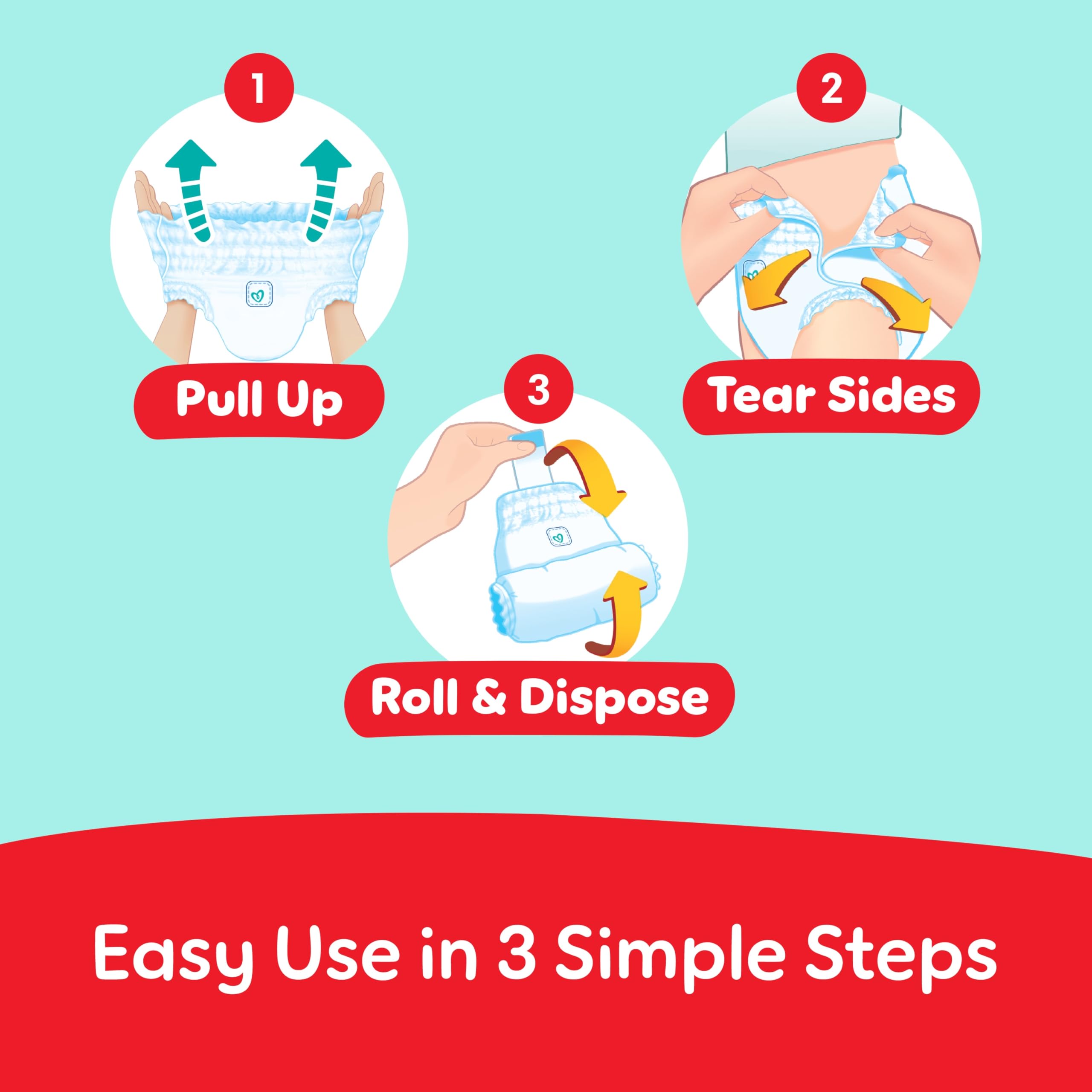 1

Pull Up

2

Tear Sides

3

Roll & Dispose

Easy Use in 3 Simple Steps