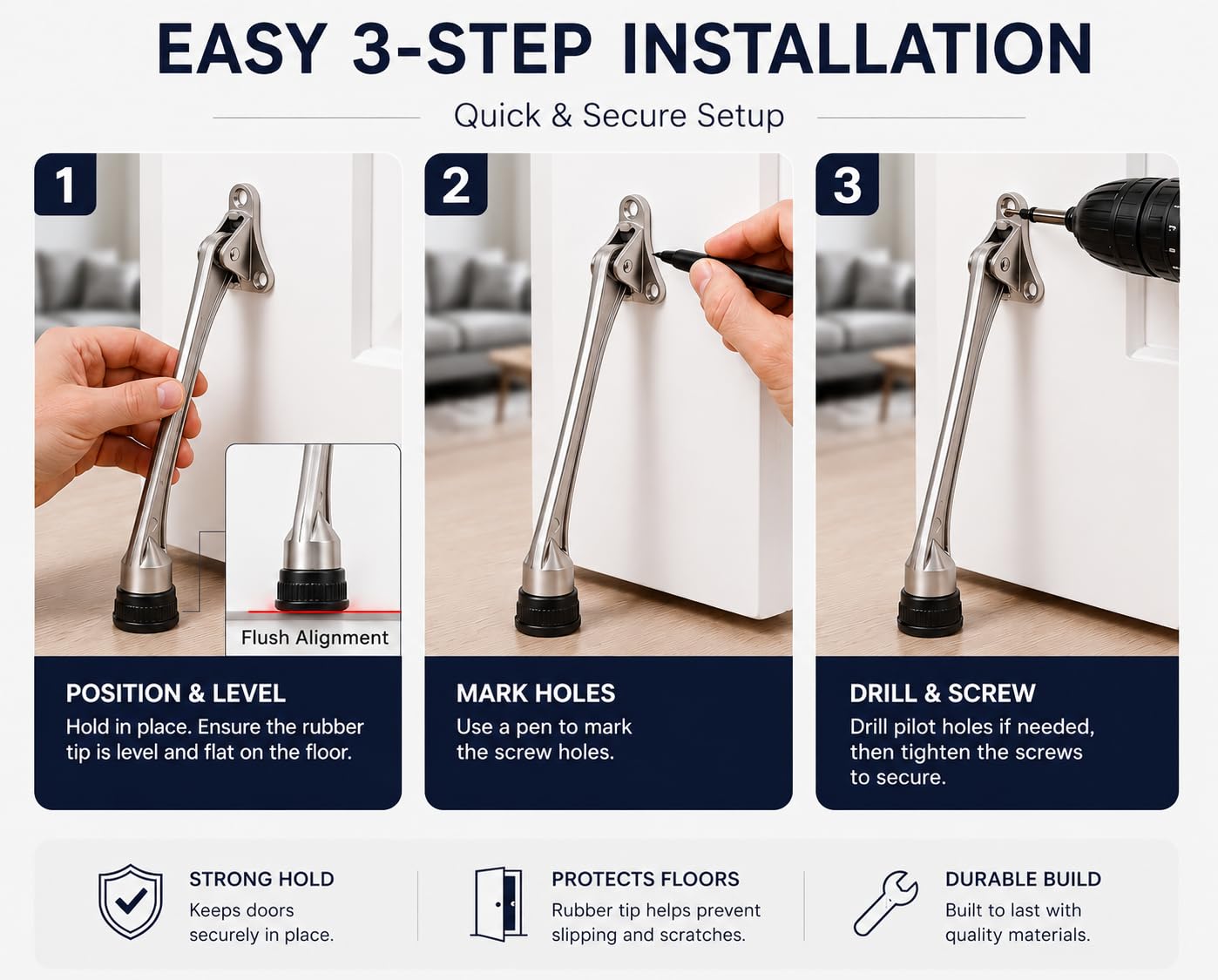 EASY 3-STEP INSTALLATION

Quick & Secure Setup

1

Flush Alignment

POSITION & LEVEL

Hold in place. Ensure the rubber tip is level and flat on the floor.

2

MARK HOLES

Use a pen to mark the screw holes.

3

DRILL & SCREW

Drill pilot holes if needed, then tighten the screws to secure.

STRONG HOLD

Keeps doors securely in place.

PROTECTS FLOORS

Rubber tip helps prevent slipping and scratches.

DURABLE BUILD

Built to last with quality materials.