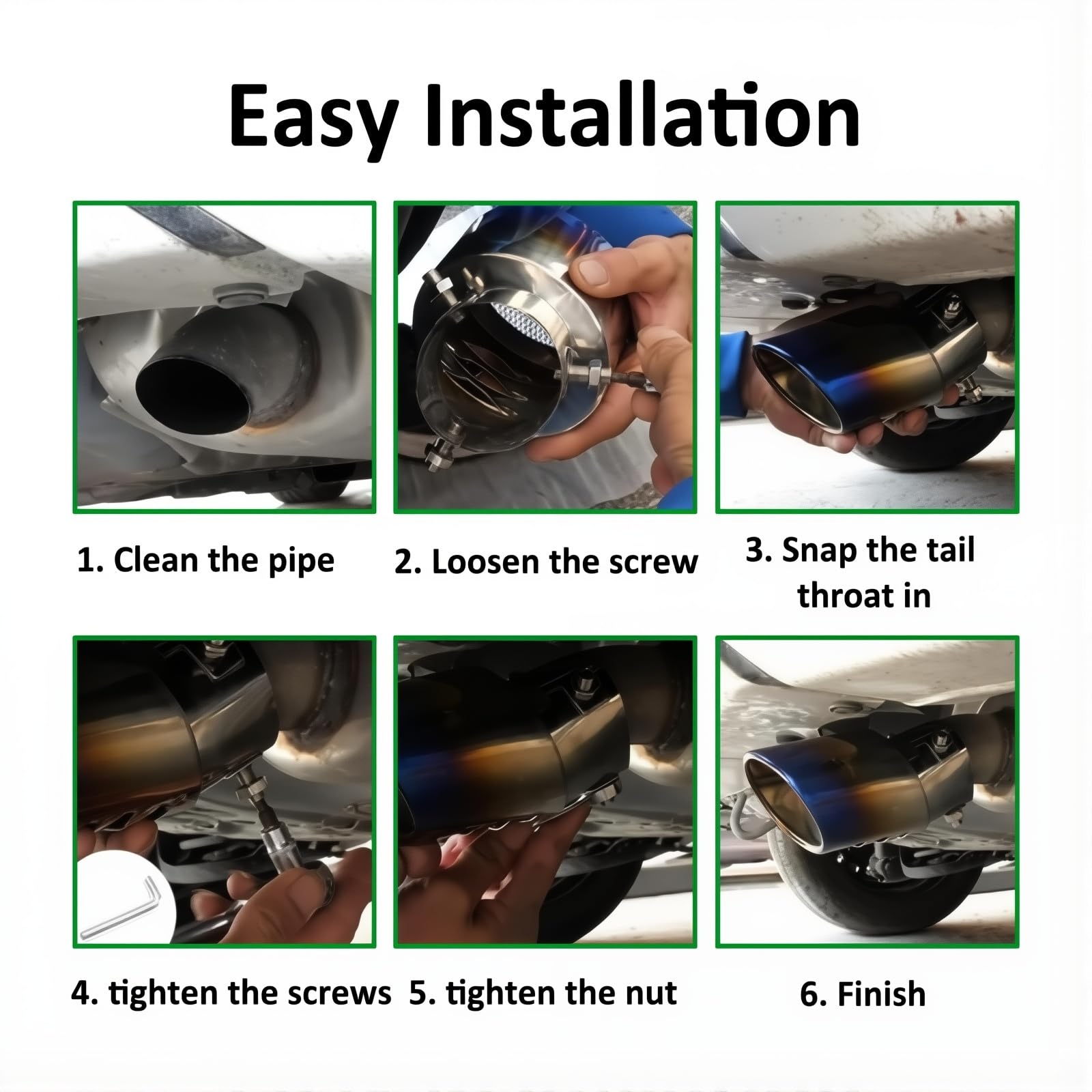 Easy Installation

1. Clean the pipe

2. Loosen the screw

3. Snap the tail throat in

4. tighten the screws

5. tighten the nut

6. Finish