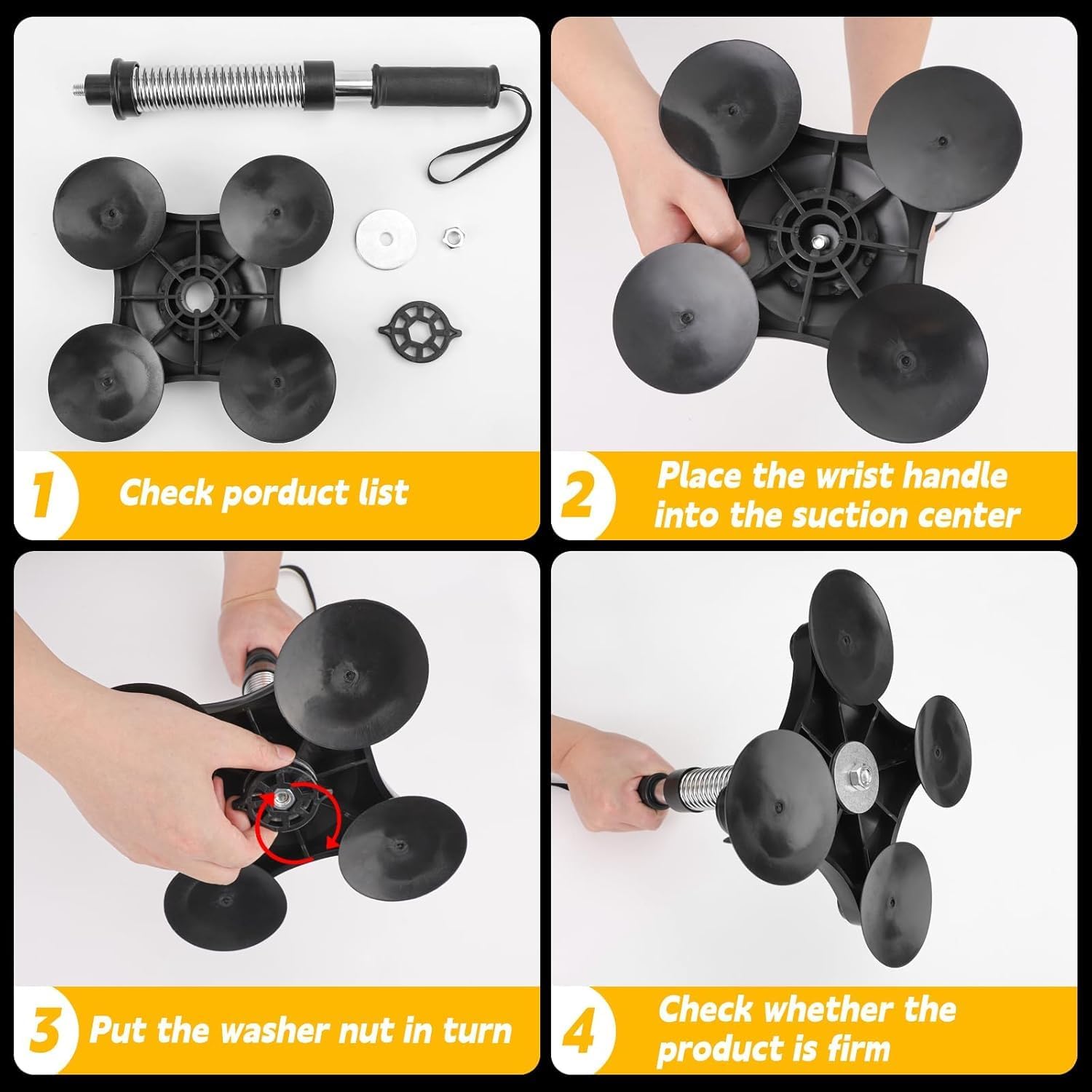 1 Check porduct list

2 Place the wrist handle into the suction center

3 Put the washer nut in turn

4 Check whether the product is firm