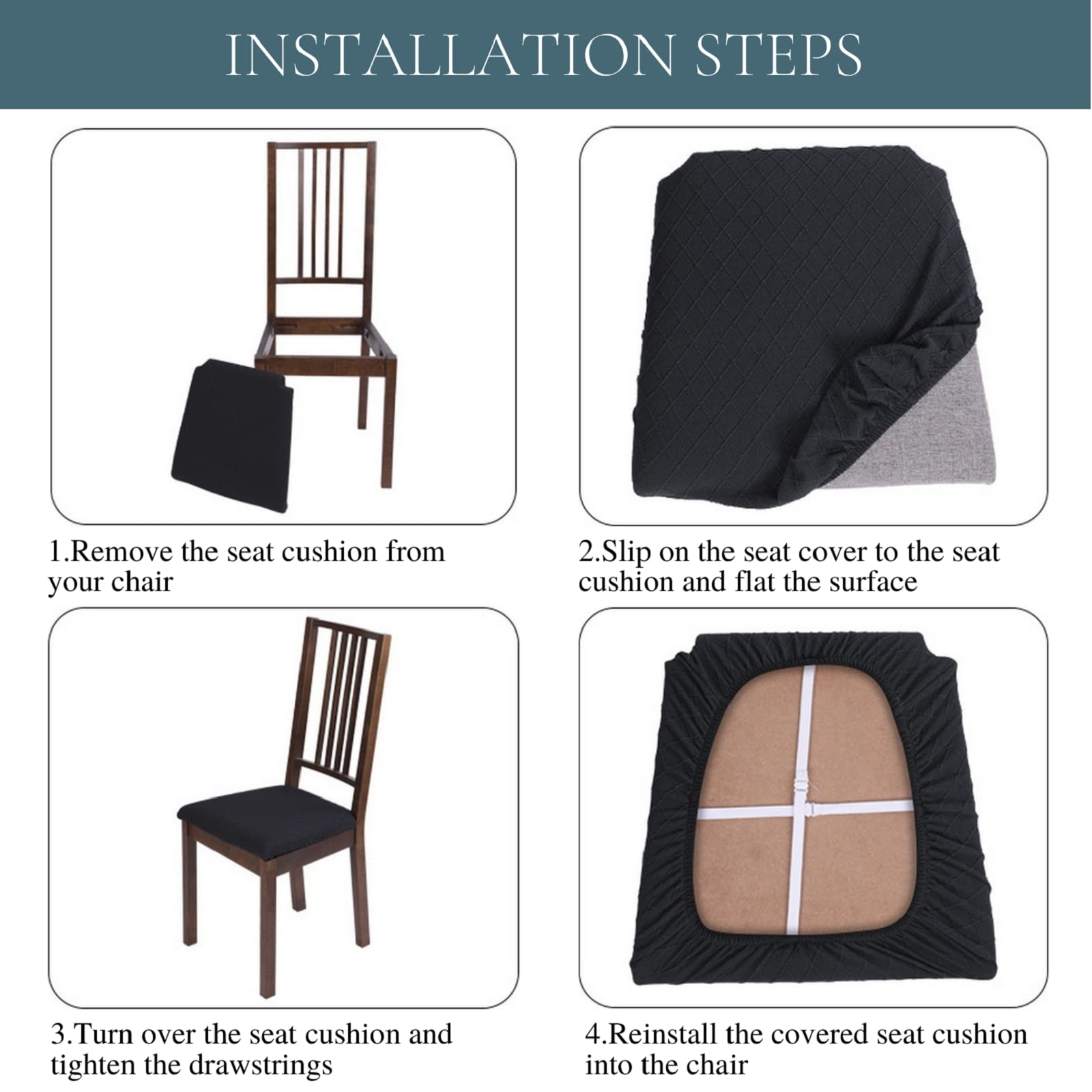 INSTALLATION STEPS

1.Remove the seat cushion from your chair

2.Slip on the seat cover to the seat cushion and flat the surface

3.Turn over the seat cushion and tighten the drawstrings

4.Reinstall the covered seat cushion into the chair