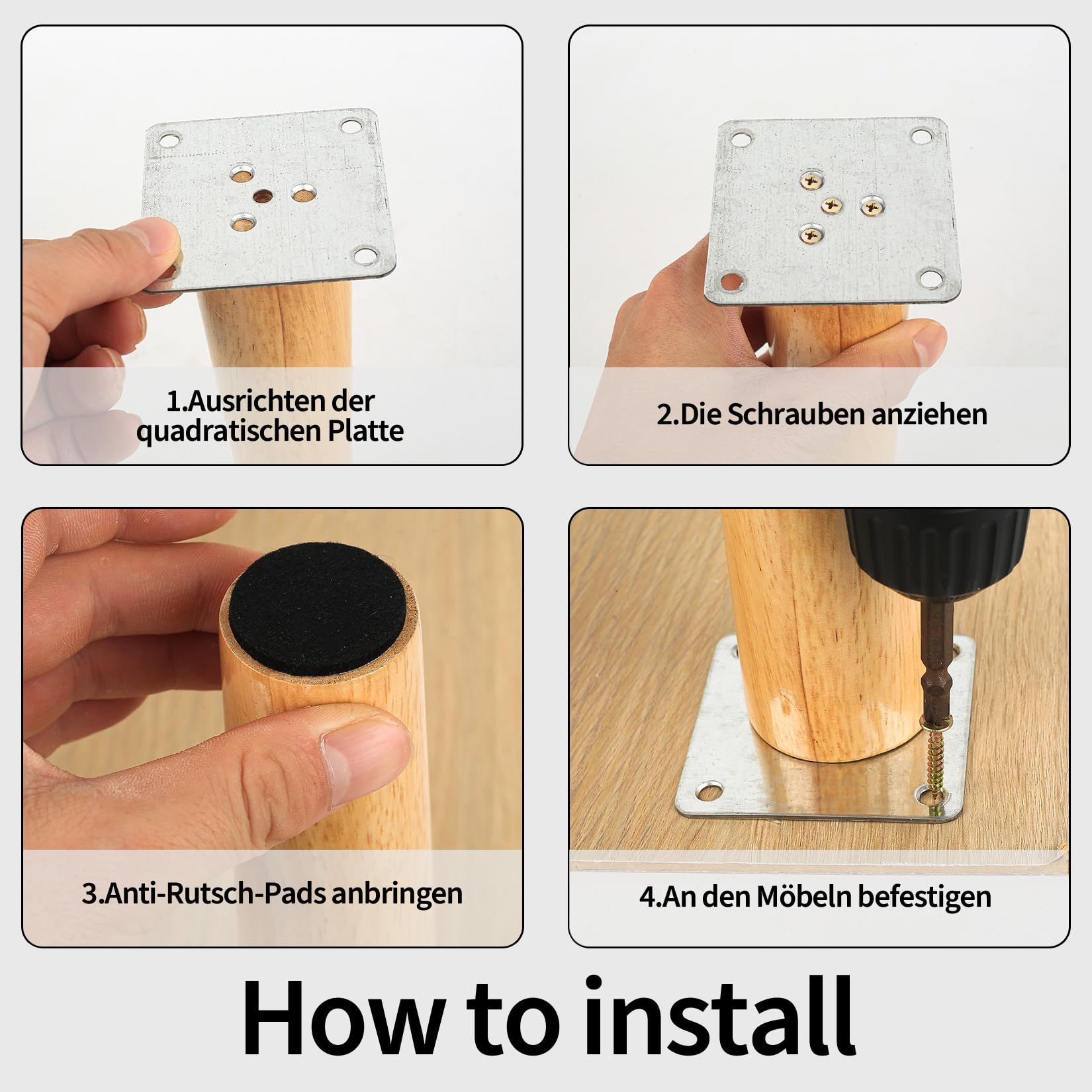 1.Ausrichten der quadratischen Platte

2.Die Schrauben anziehen

3.Anti-Rutsch-Pads anbringen

4.An den Möbeln befestigen

How to install