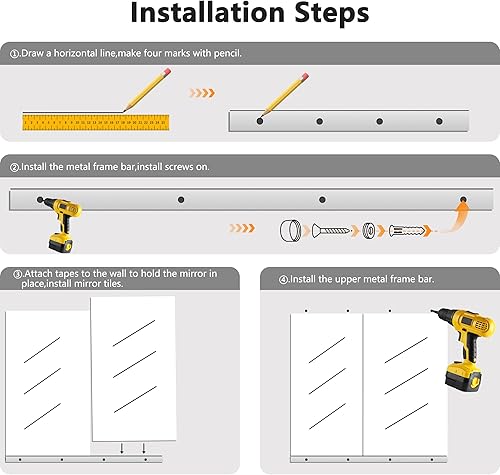 Installation Steps

①.Draw a horizontal line,make four marks with pencil.

②.Install the metal frame bar,install screws on.

③.Attach tapes to the wall to hold the mirror in place,install mirror tiles.

④.Install the upper metal frame bar.