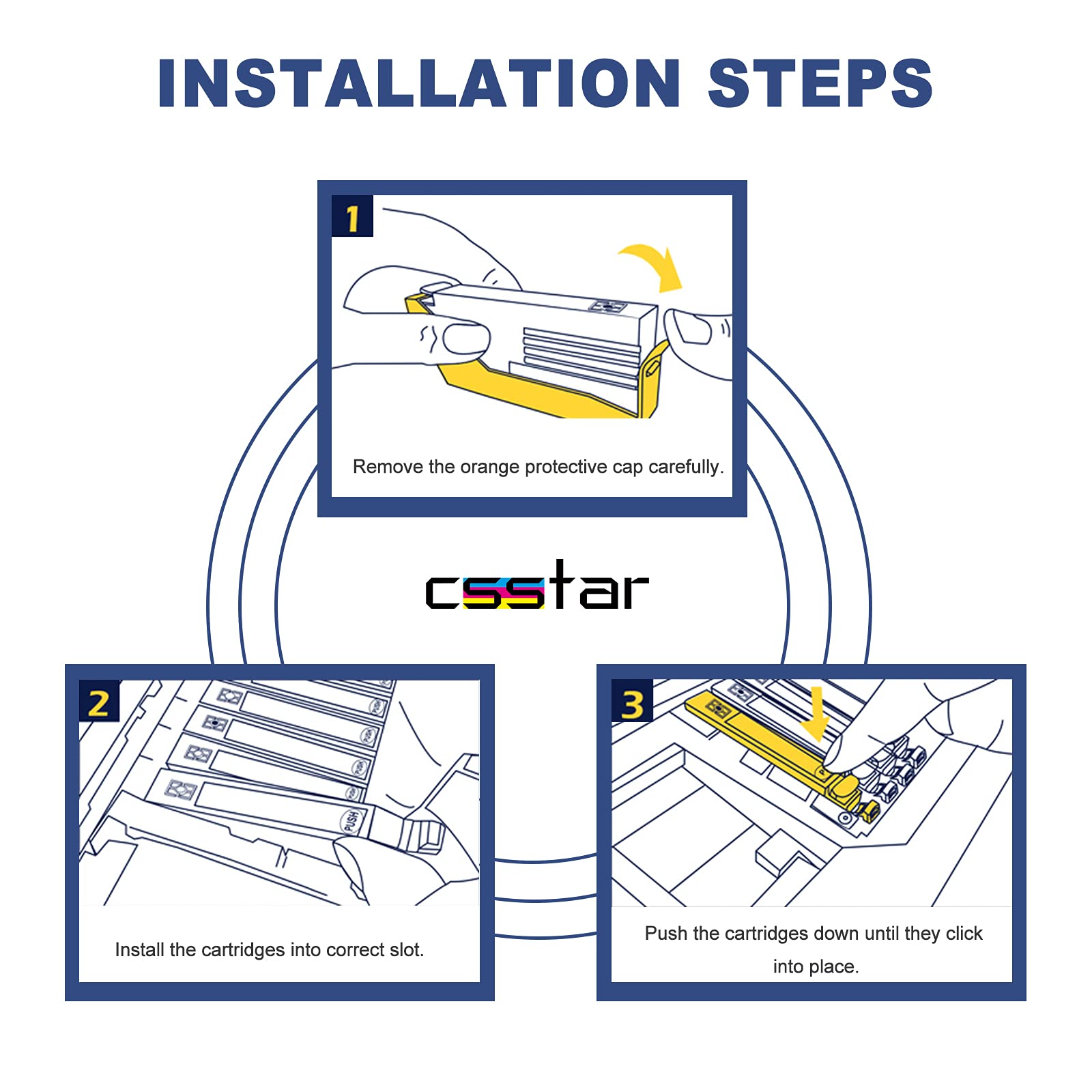 INSTALLATION STEPS

1

Remove the orange protective cap carefully.

csstar

2

PUSH

PUSH

PUSH

PUSH

PUSH

Install the cartridges into correct slot.

3

Push the cartridges down until they click into place.