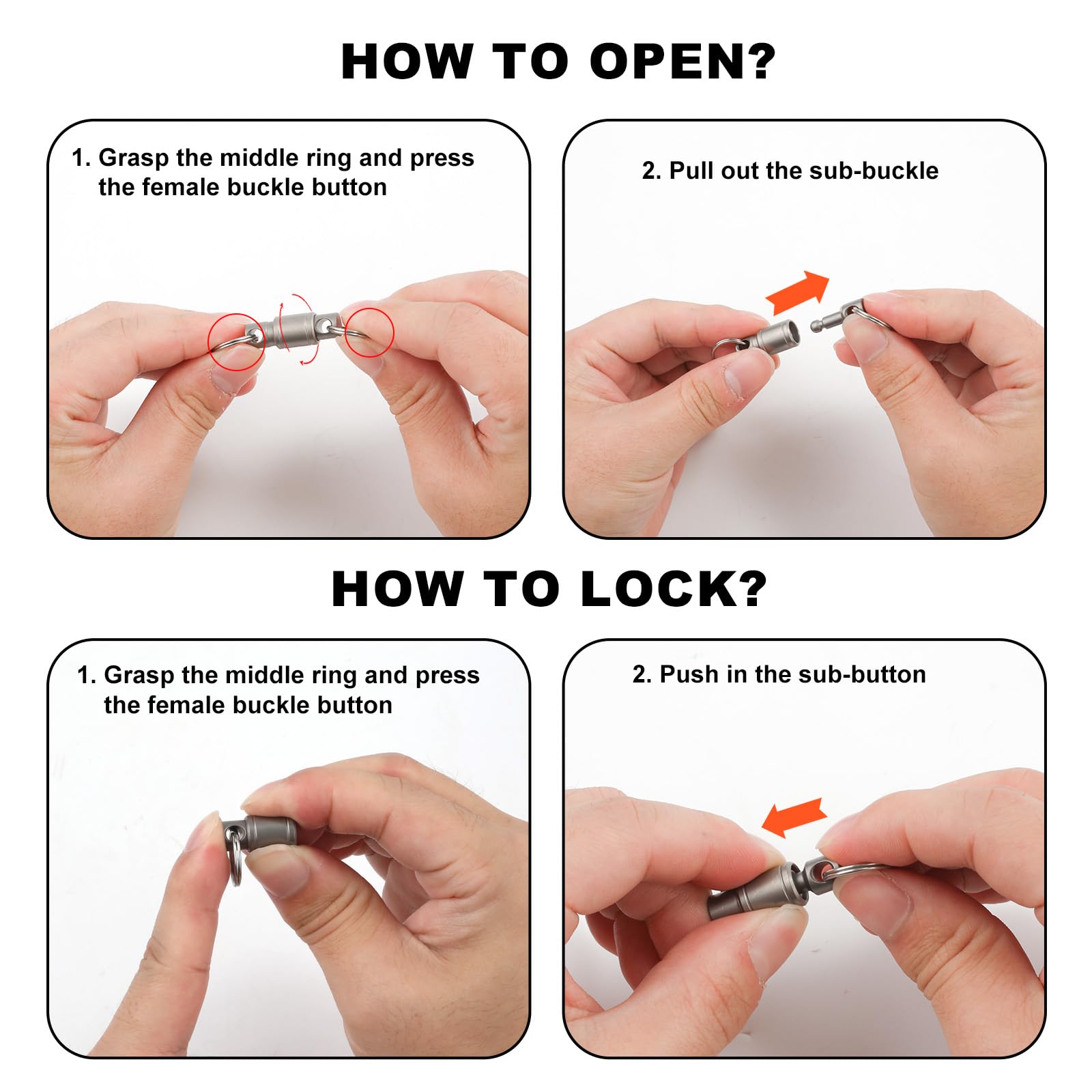 HOW TO OPEN?

1. Grasp the middle ring and press the female buckle button

2. Pull out the sub-buckle

HOW TO LOCK?

1. Grasp the middle ring and press the female buckle button

2. Push in the sub-button