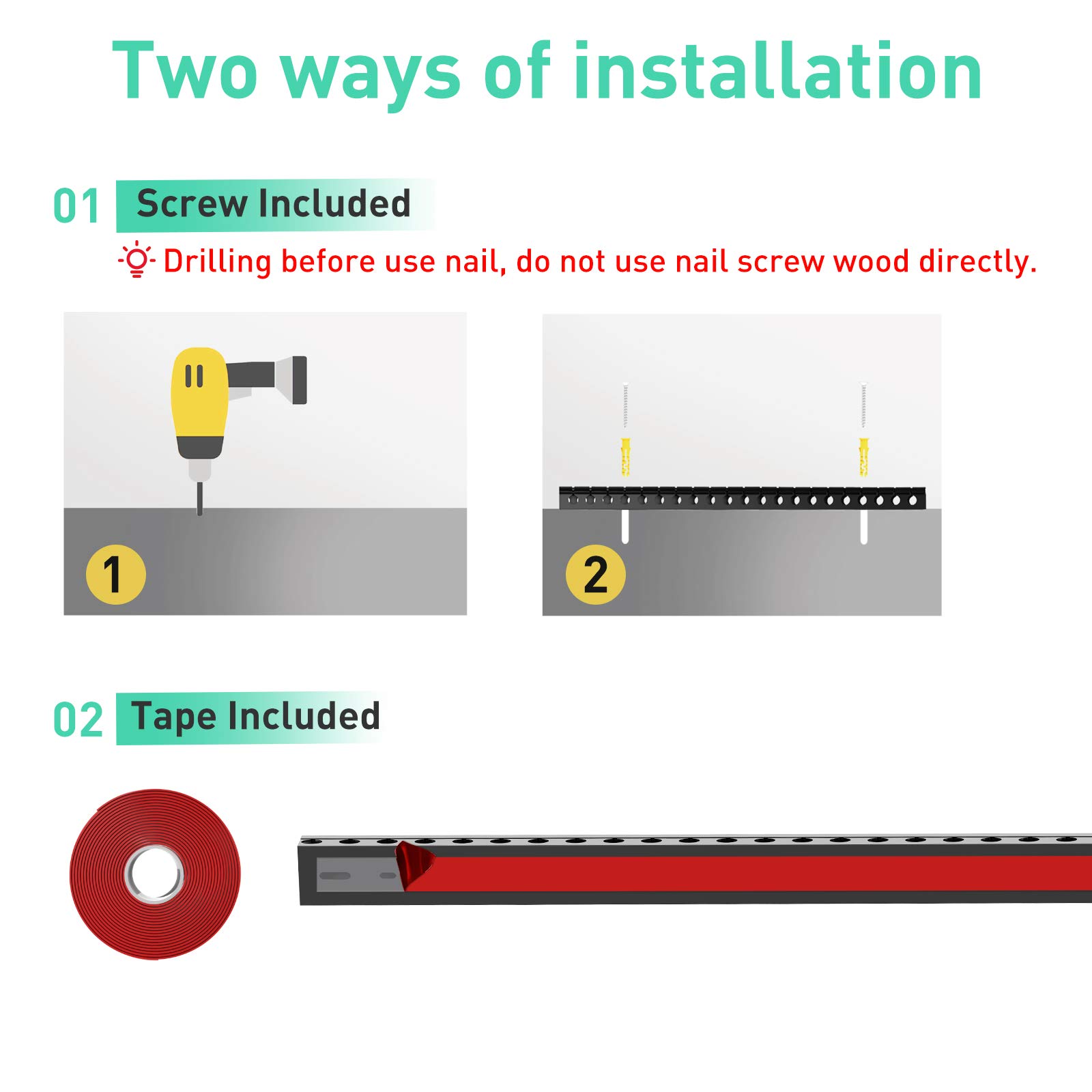 Two ways of installation

01 Screw Included

Drilling before use nail, do not use nail screw wood directly.

1

2

02 Tape Included