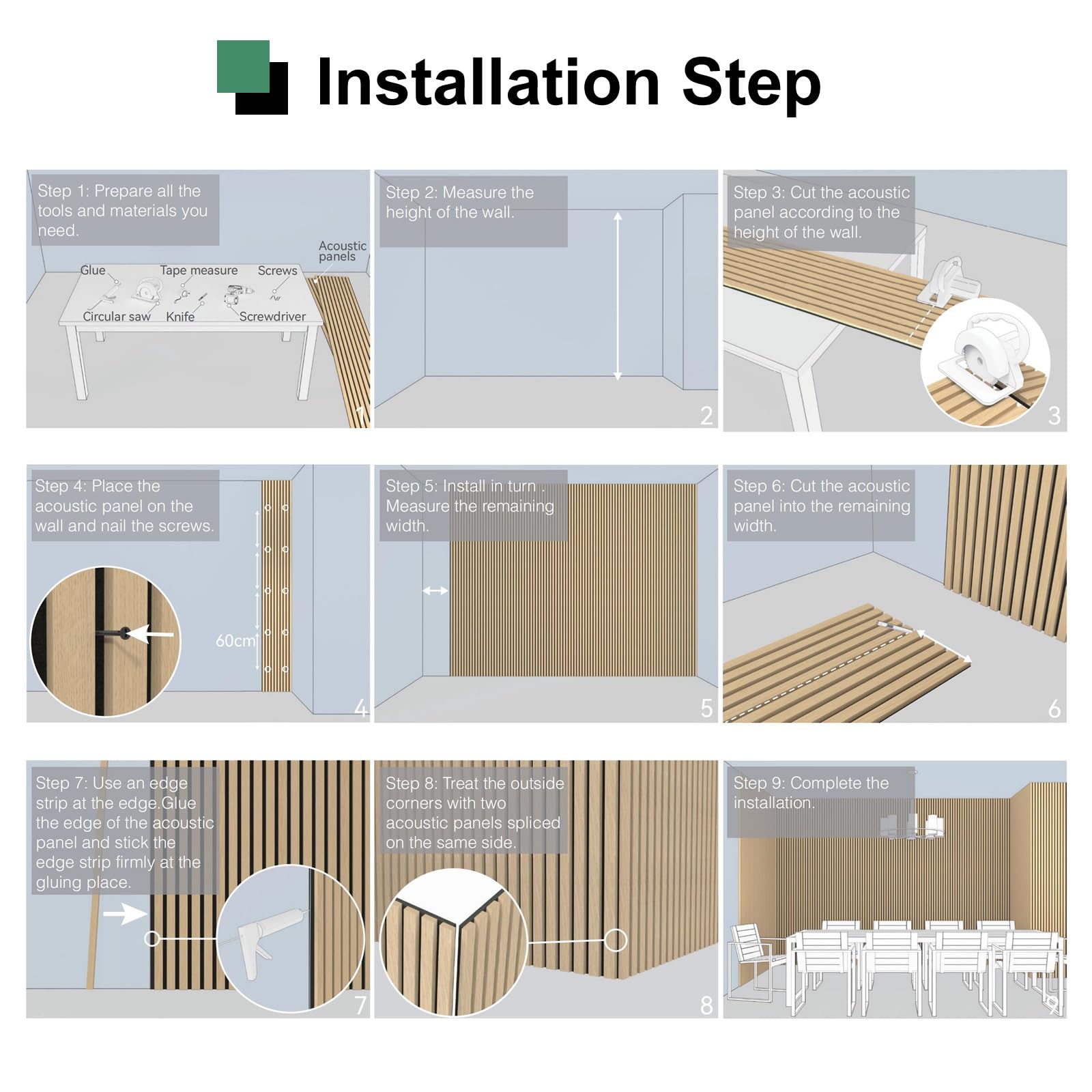 Installation Step

Step 1: Prepare all the tools and materials you need.

Acoustic panels

Glue

Tape measure

Screws

Circular saw

Knife

Screwdriver

1

Step 2: Measure the height of the wall.

2

Step 3: Cut the acoustic panel according to the height of the wall.

3

Step 4: Place the acoustic panel on the wall and nail the screws.

60cm

4

Step 5: Install in turn . Measure the remaining width.

5

Step 6: Cut the acoustic panel into the remaining width.

6

Step 7: Use an edge strip at the edge.Glue the edge of the acoustic panel and stick the edge strip firmly at the gluing place.

7

Step 8: Treat the outside corners with two acoustic panels spliced on the same side.

8

Step 9: Complete the installation.

9