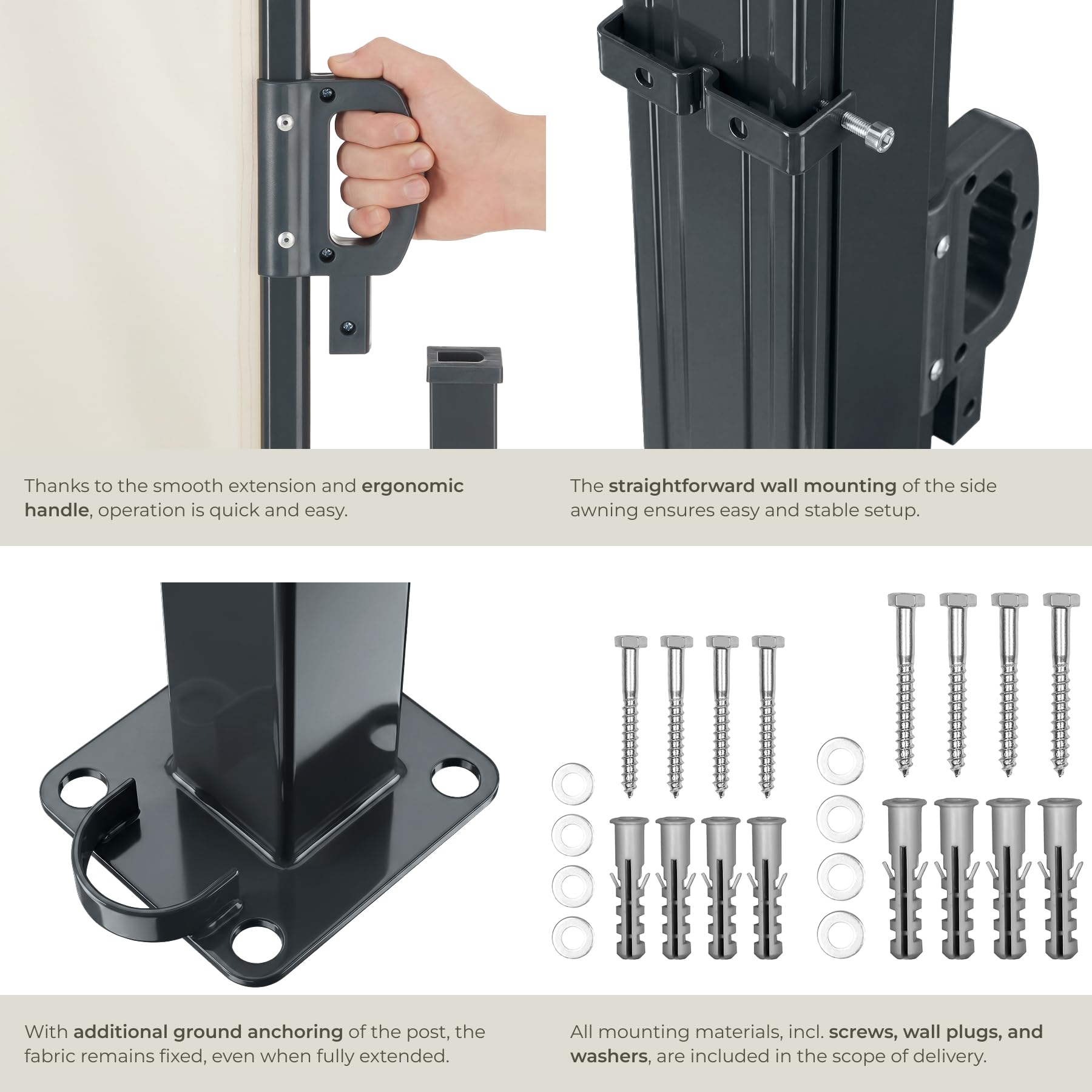 Thanks to the smooth extension and ergonomic handle, operation is quick and easy.

The straightforward wall mounting of the side awning ensures easy and stable setup.

With additional ground anchoring of the post, the fabric remains fixed, even when fully extended.

All mounting materials, incl. screws, wall plugs, and washers, are included in the scope of delivery.