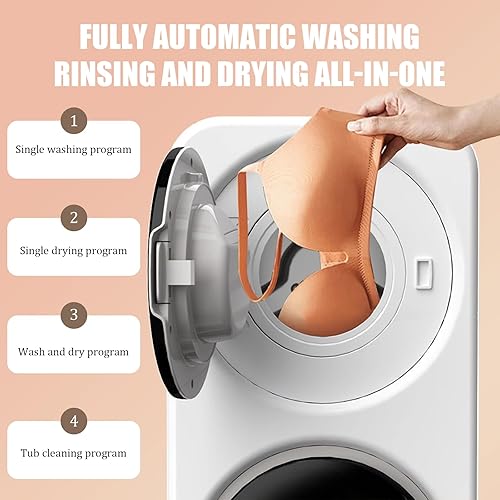 FULLY AUTOMATIC WASHING RINSING AND DRYING ALL-IN-ONE

1
Single washing program

2
Single drying program

3
Wash and dry program

4
Tub cleaning program