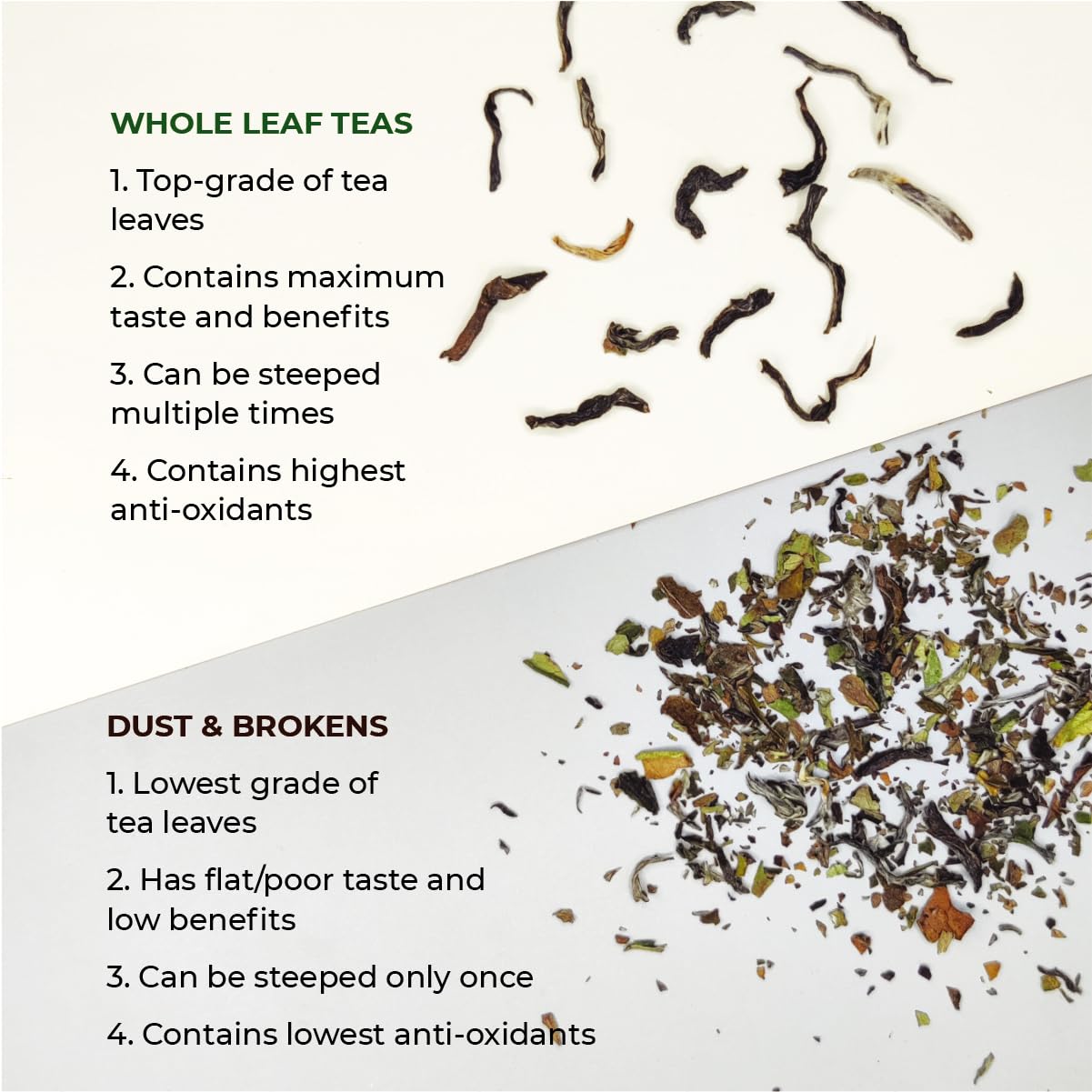 WHOLE LEAF TEAS

1. Top-grade of tea leaves

2. Contains maximum taste and benefits

3. Can be steeped multiple times

4. Contains highest anti-oxidants

DUST & BROKENS

1. Lowest grade of tea leaves

2. Has flat/poor taste and low benefits

3. Can be steeped only once

4. Contains lowest anti-oxidants