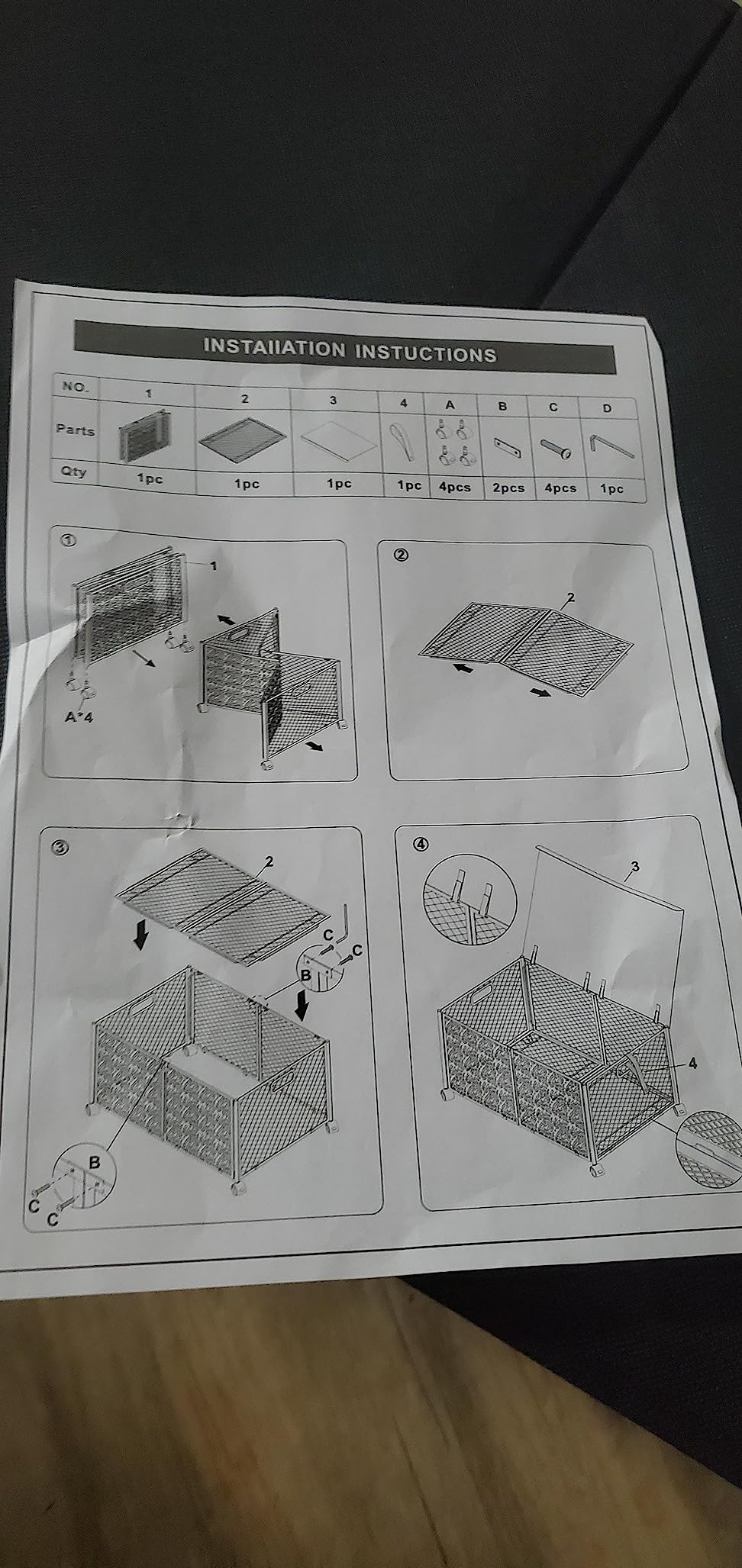 INSTAIIATION INSTUCTIONS

| NO. | 1 | 2 | 3 | 4 | A | B | C | D |
|---|---|---|---|---|---|---|---|---|
| Parts | | | | | | | | |
| Qty | 1pc | 1pc | 1pc | 1pc | 4pcs | 2pcs | 4pcs | 1pc |

①
1
A*4

②
2

③
2
C
C
B
B
C
C

④
3
4