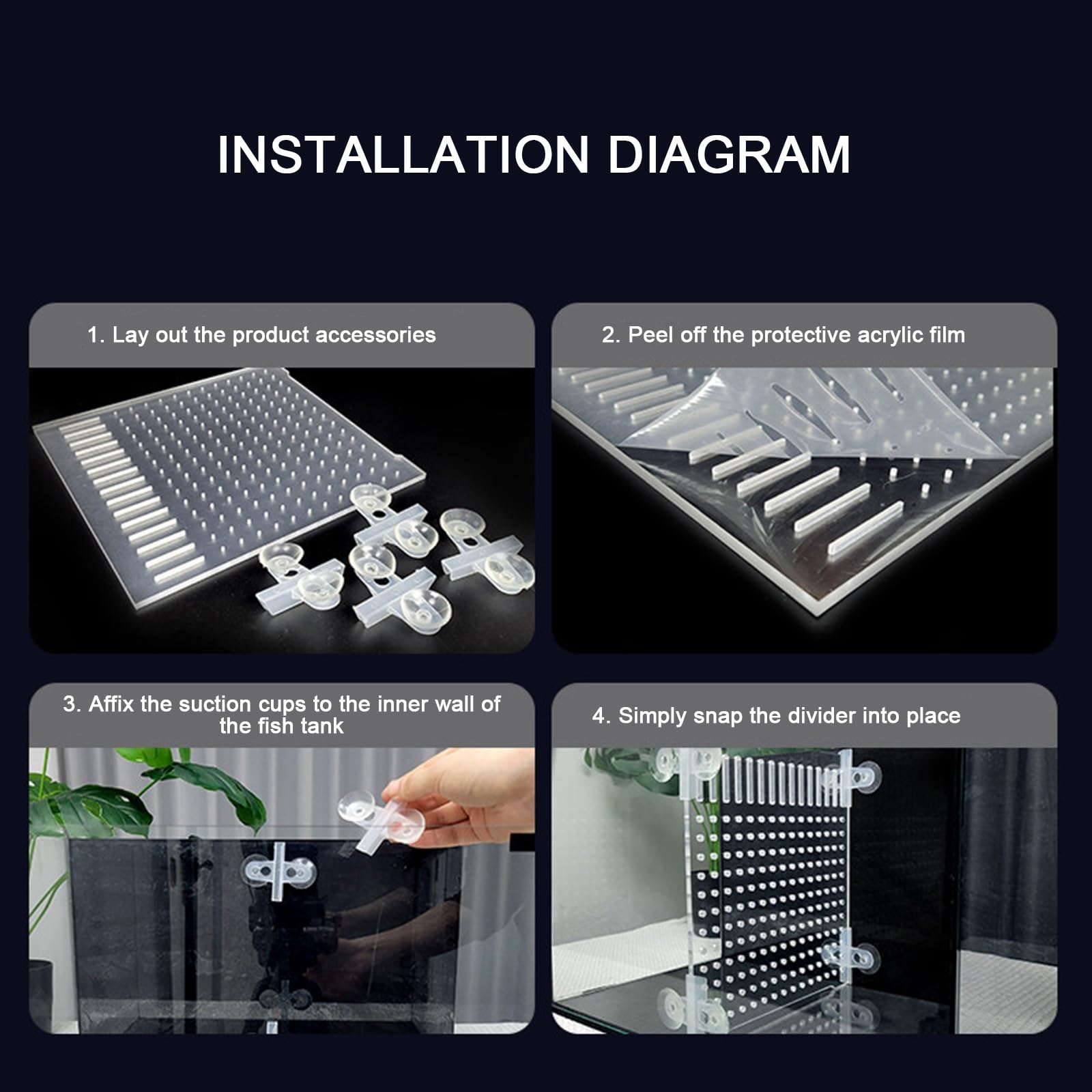 INSTALLATION DIAGRAM

1. Lay out the product accessories

2. Peel off the protective acrylic film

3. Affix the suction cups to the inner wall of the fish tank

4. Simply snap the divider into place