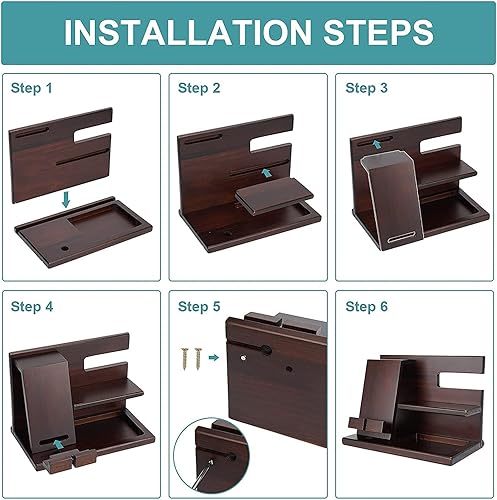 INSTALLATION STEPS

Step 1

Step 2

Step 3

Step 4

Step 5

Step 6