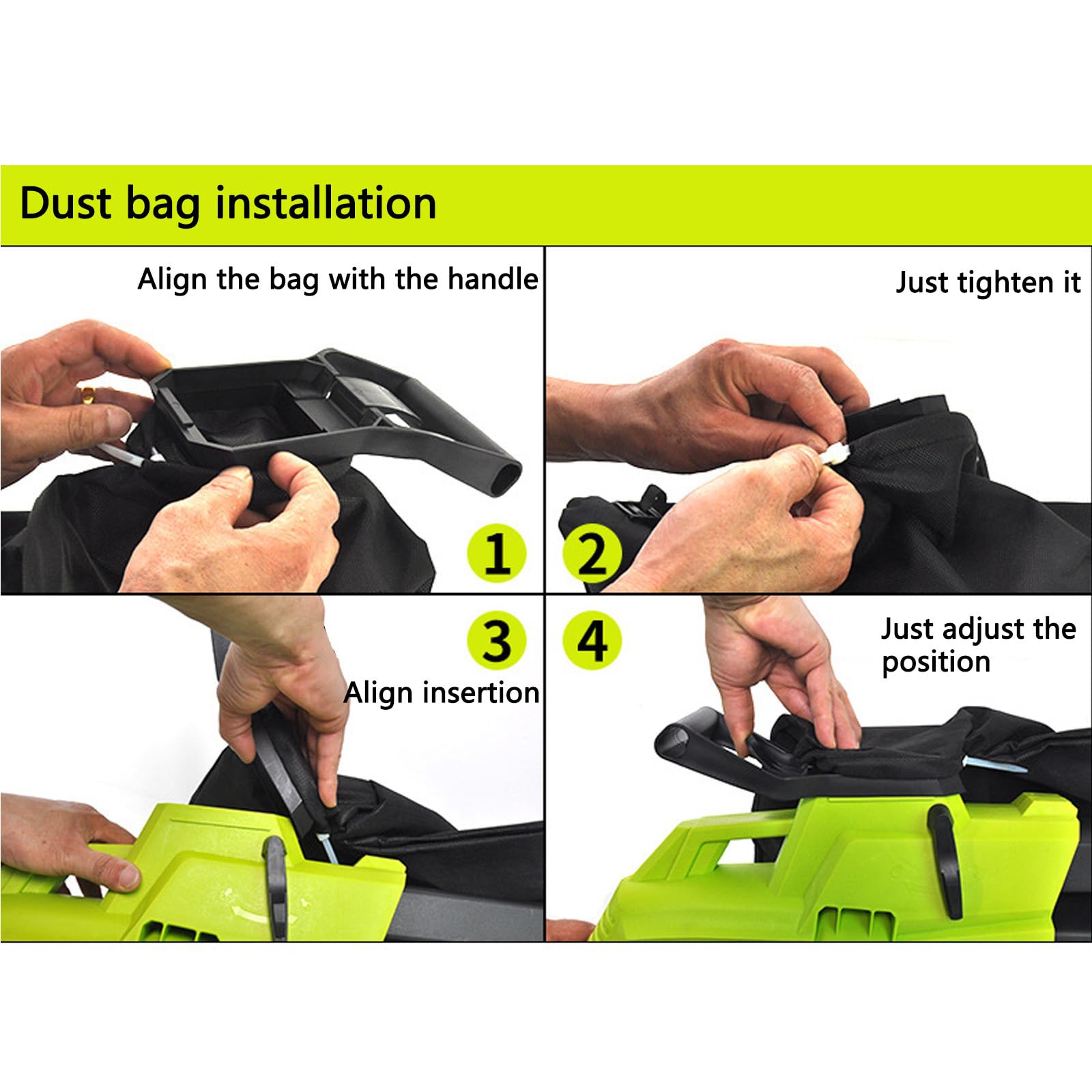 Dust bag installation

Align the bag with the handle

1

Just tighten it

2

3

Align insertion

4

Just adjust the position