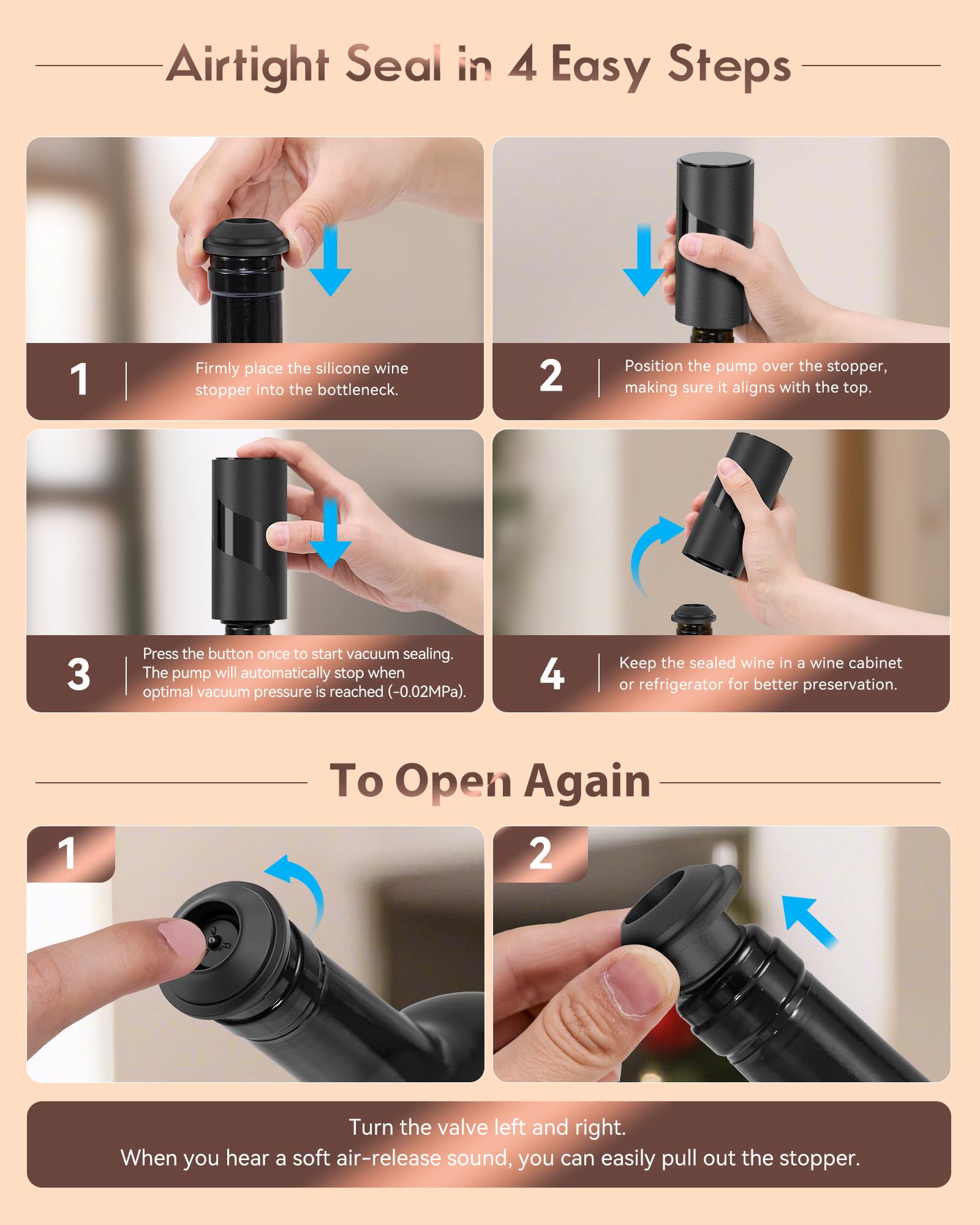 Airtight Seal in 4 Easy Steps

1 Firmly place the silicone wine stopper into the bottleneck.

2 Position the pump over the stopper, making sure it aligns with the top.

3 Press the button once to start vacuum sealing. The pump will automatically stop when optimal vacuum pressure is reached (-0.02MPa).

4 Keep the sealed wine in a wine cabinet or refrigerator for better preservation.

To Open Again

1

2

Turn the valve left and right.
When you hear a soft air-release sound, you can easily pull out the stopper.