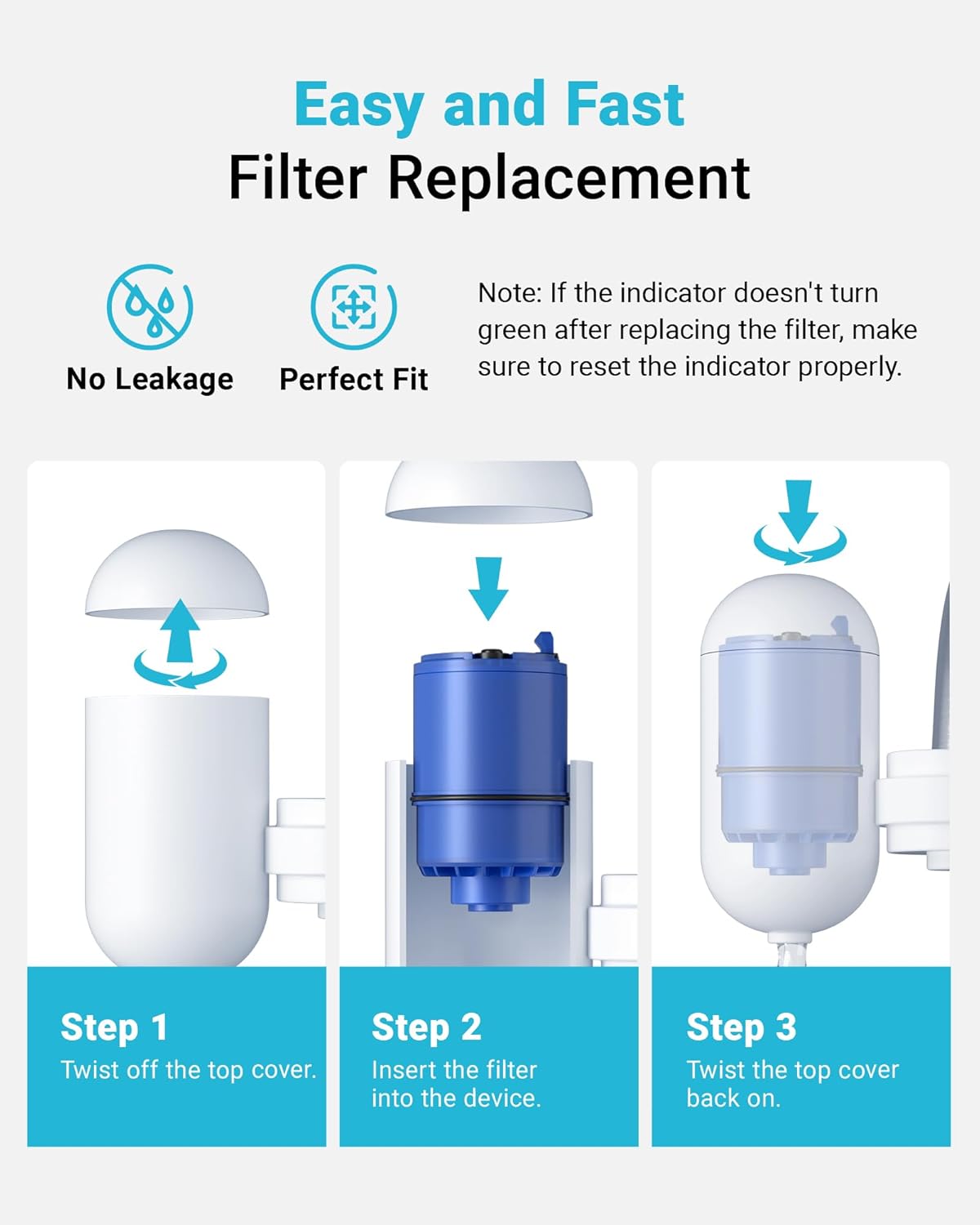 Easy and Fast
Filter Replacement

No Leakage

Perfect Fit

Note: If the indicator doesn't turn green after replacing the filter, make sure to reset the indicator properly.

Step 1
Twist off the top cover.

Step 2
Insert the filter into the device.

Step 3
Twist the top cover back on.